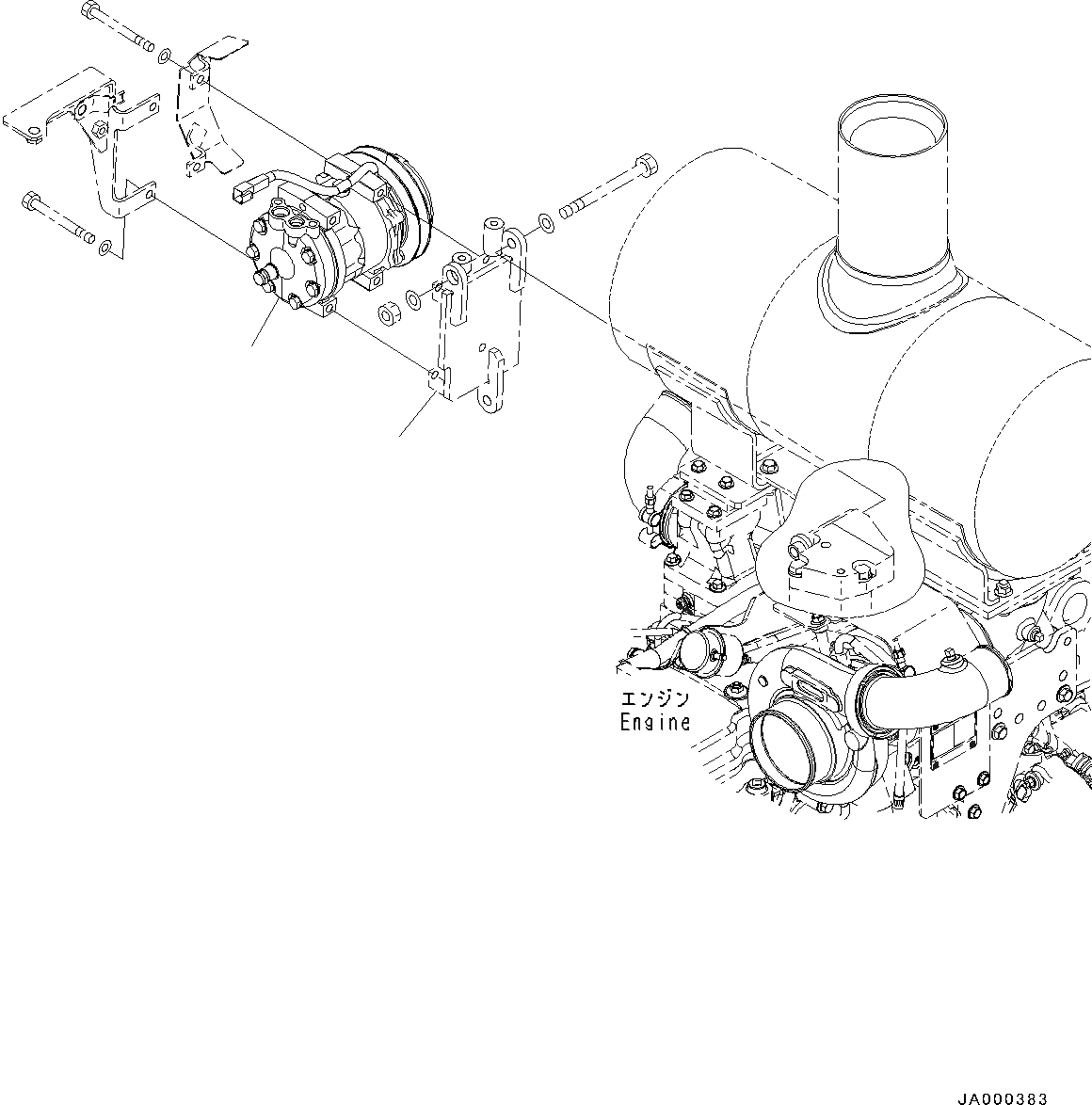 エンジン
Engine

JA000383