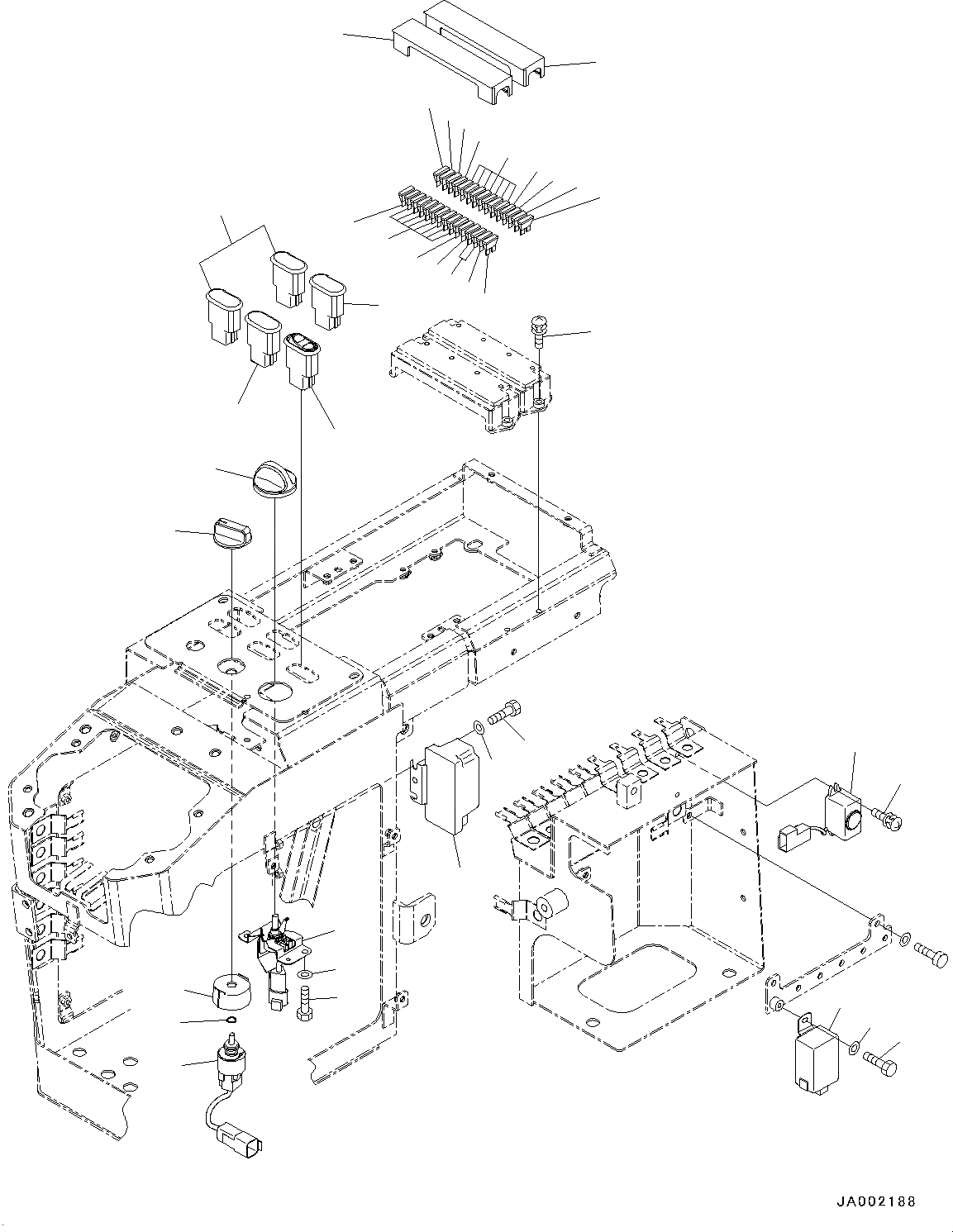 JA002188