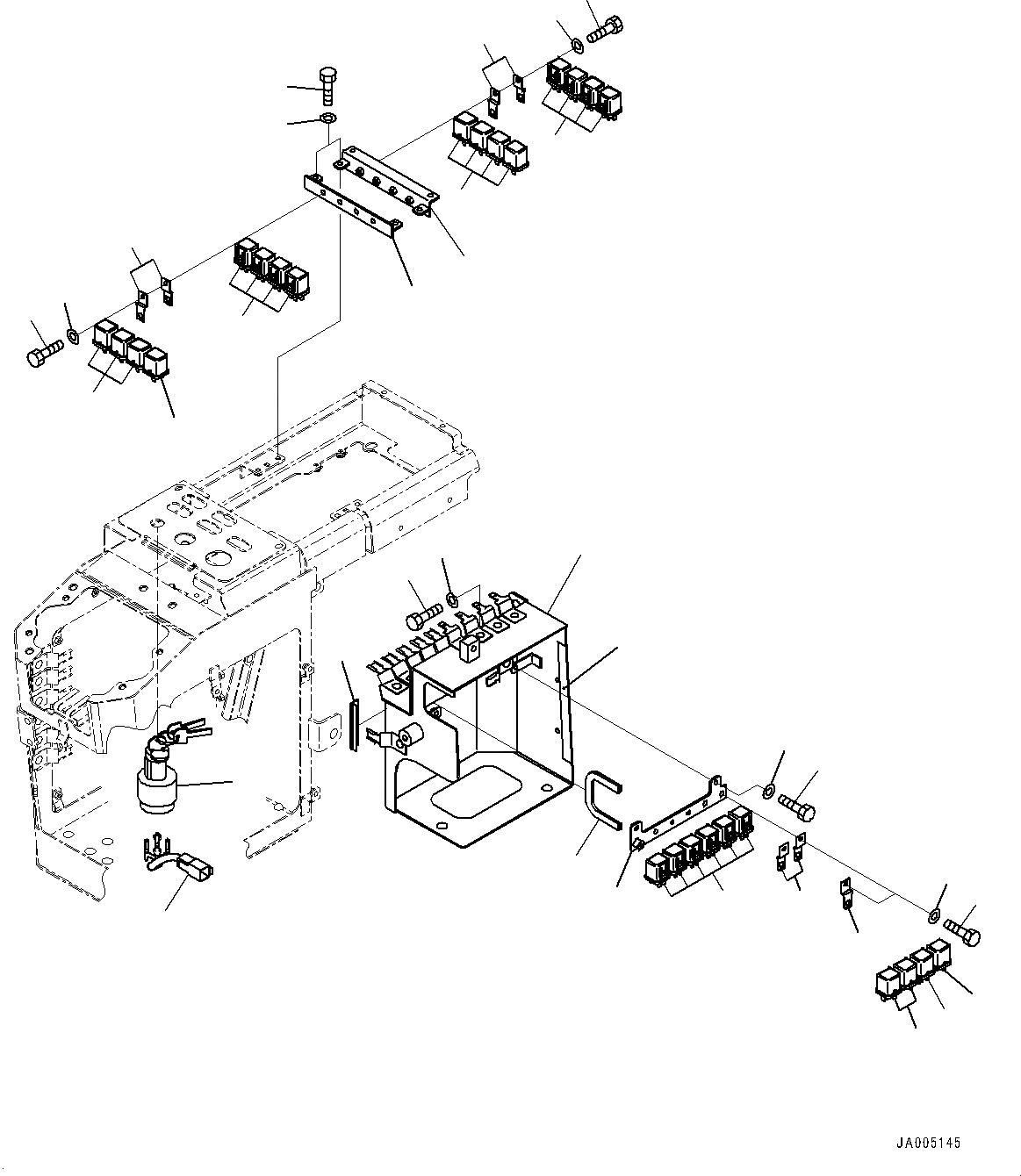 JA005145