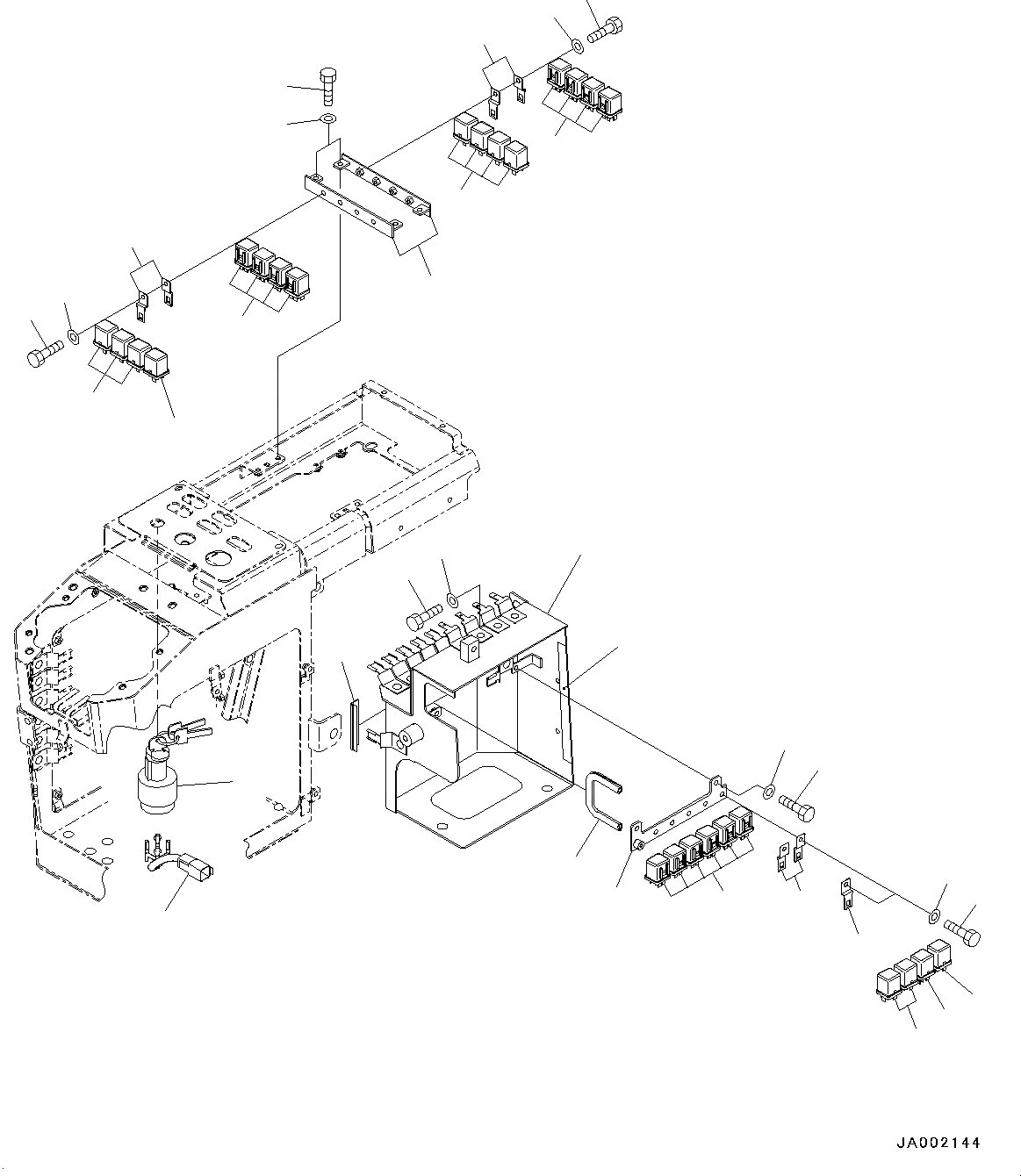 JA002144