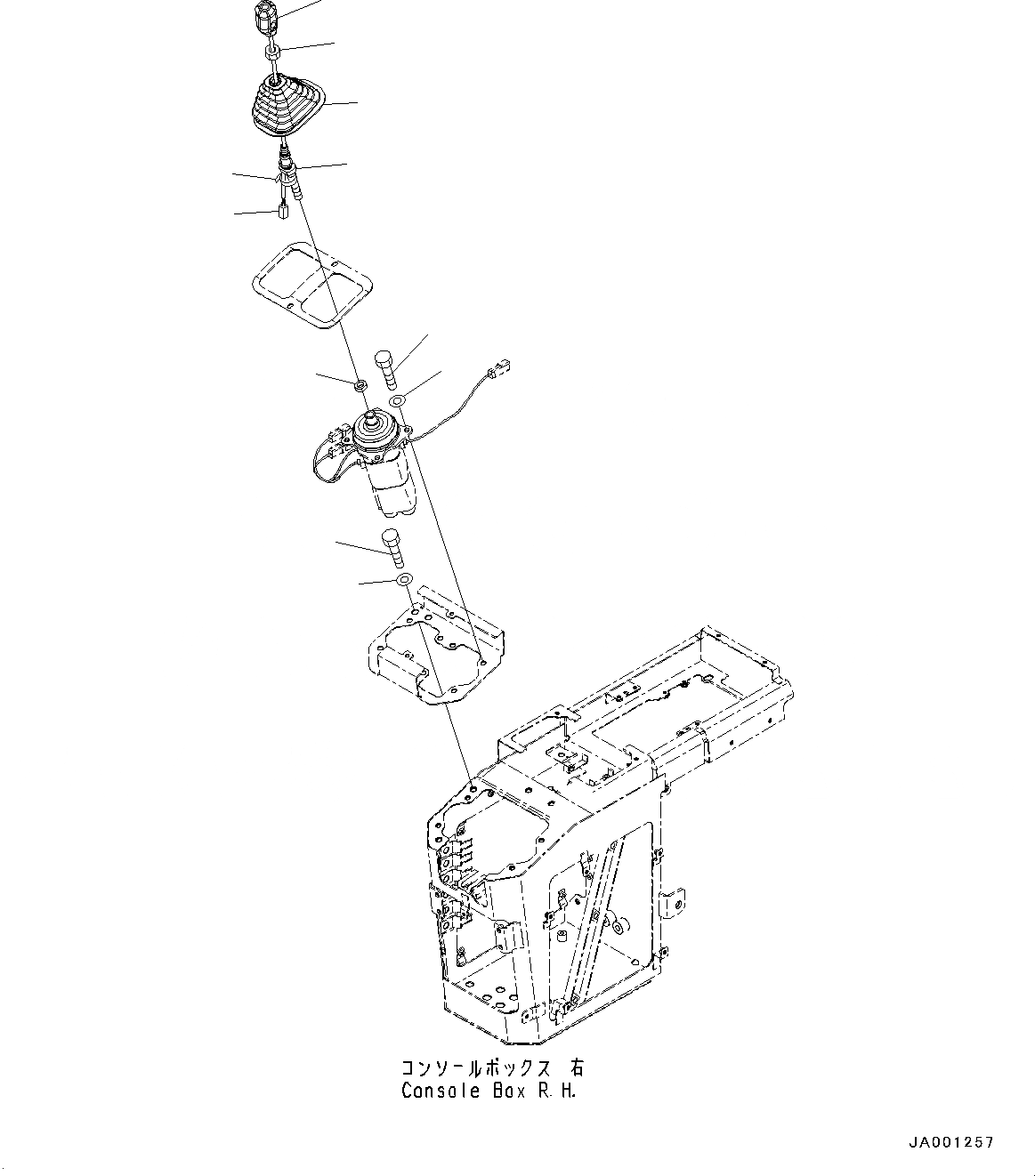 コンソールボックス 右
Console Box R.H.

JA001257