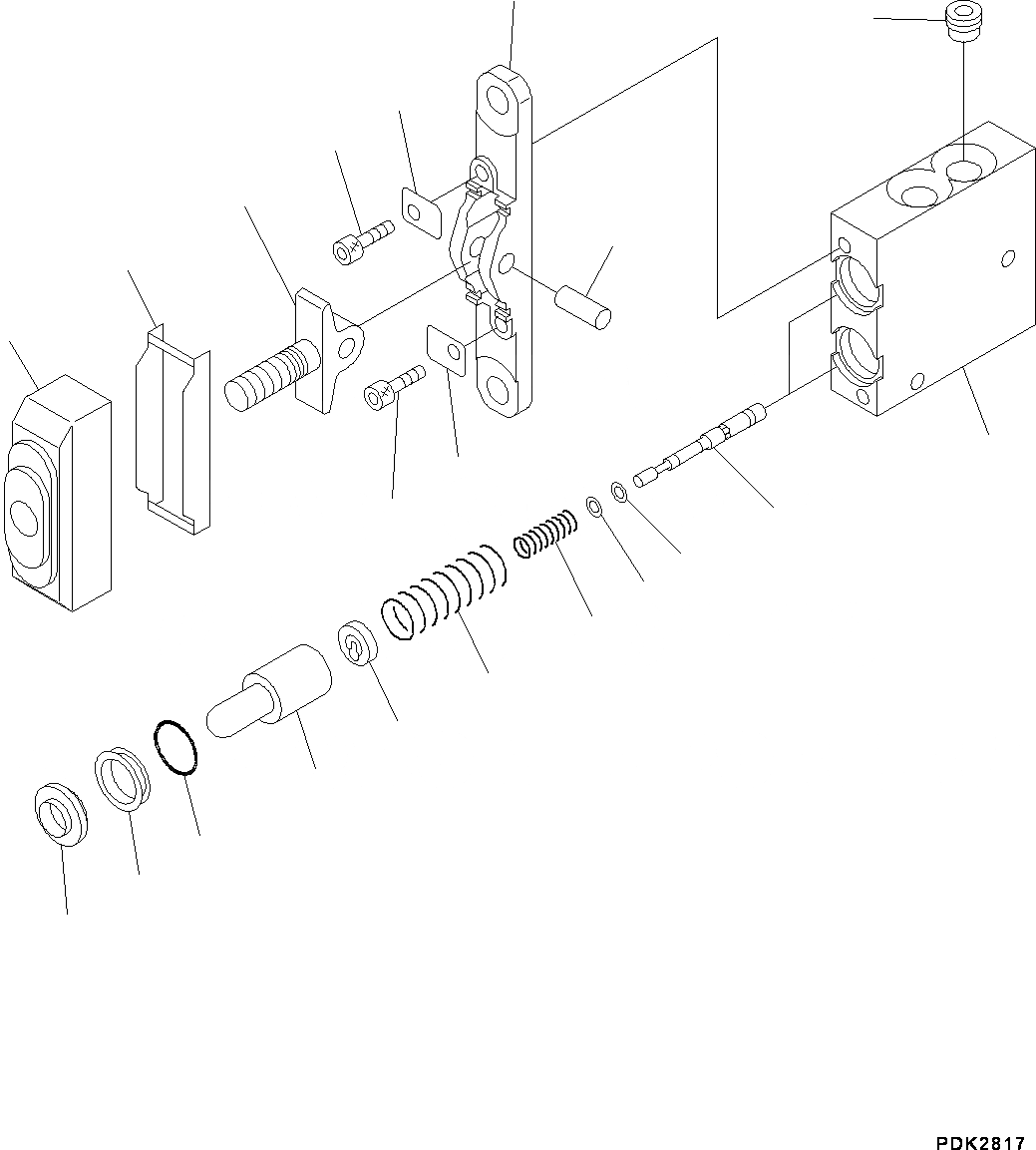 PDK2817