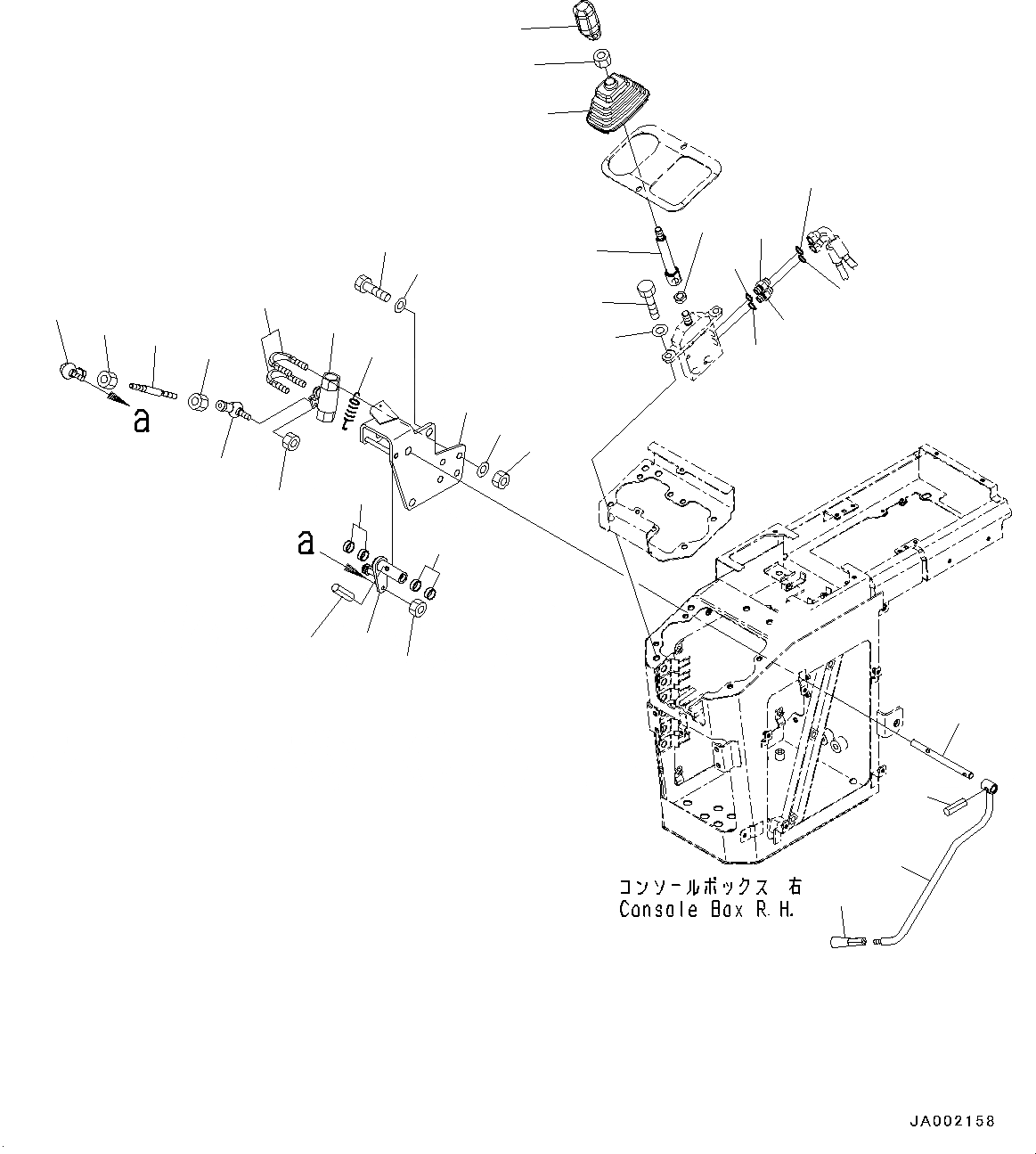 a

a

コンソールボックス 右
Console Box R.H.

JA002158