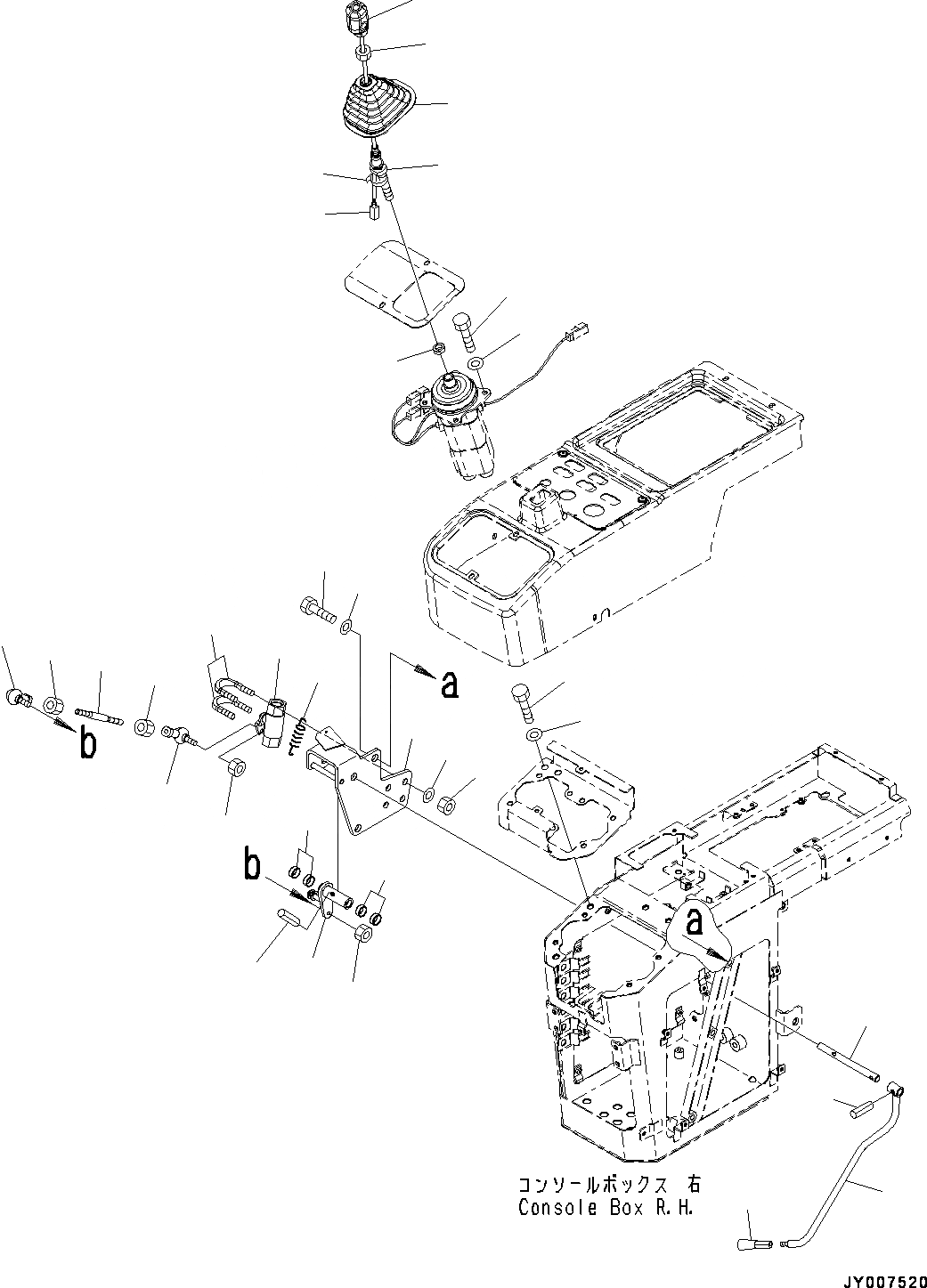 a

b

b

a

コンソールボックス 右
Console Box R.H.

JY007520