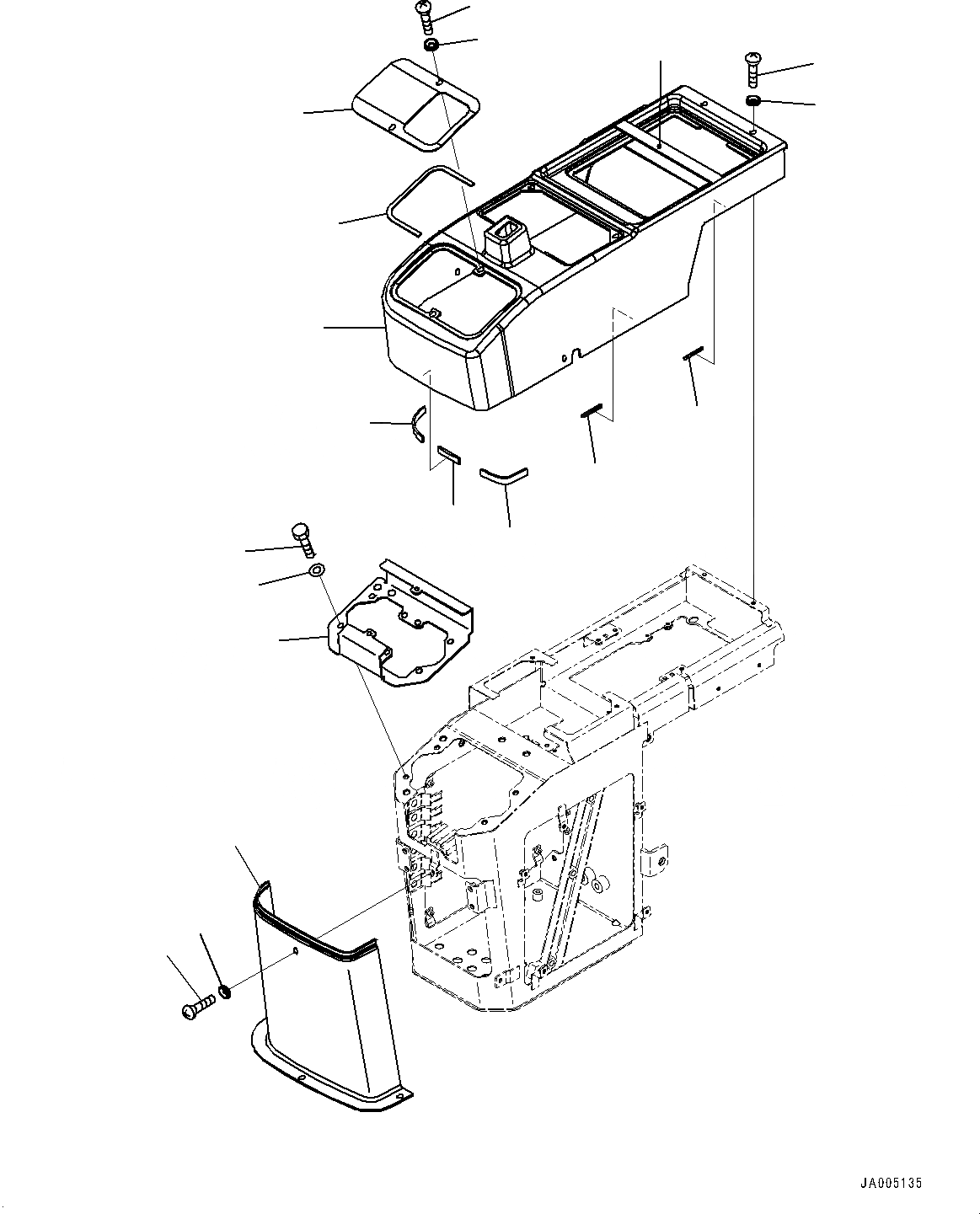 JA005135