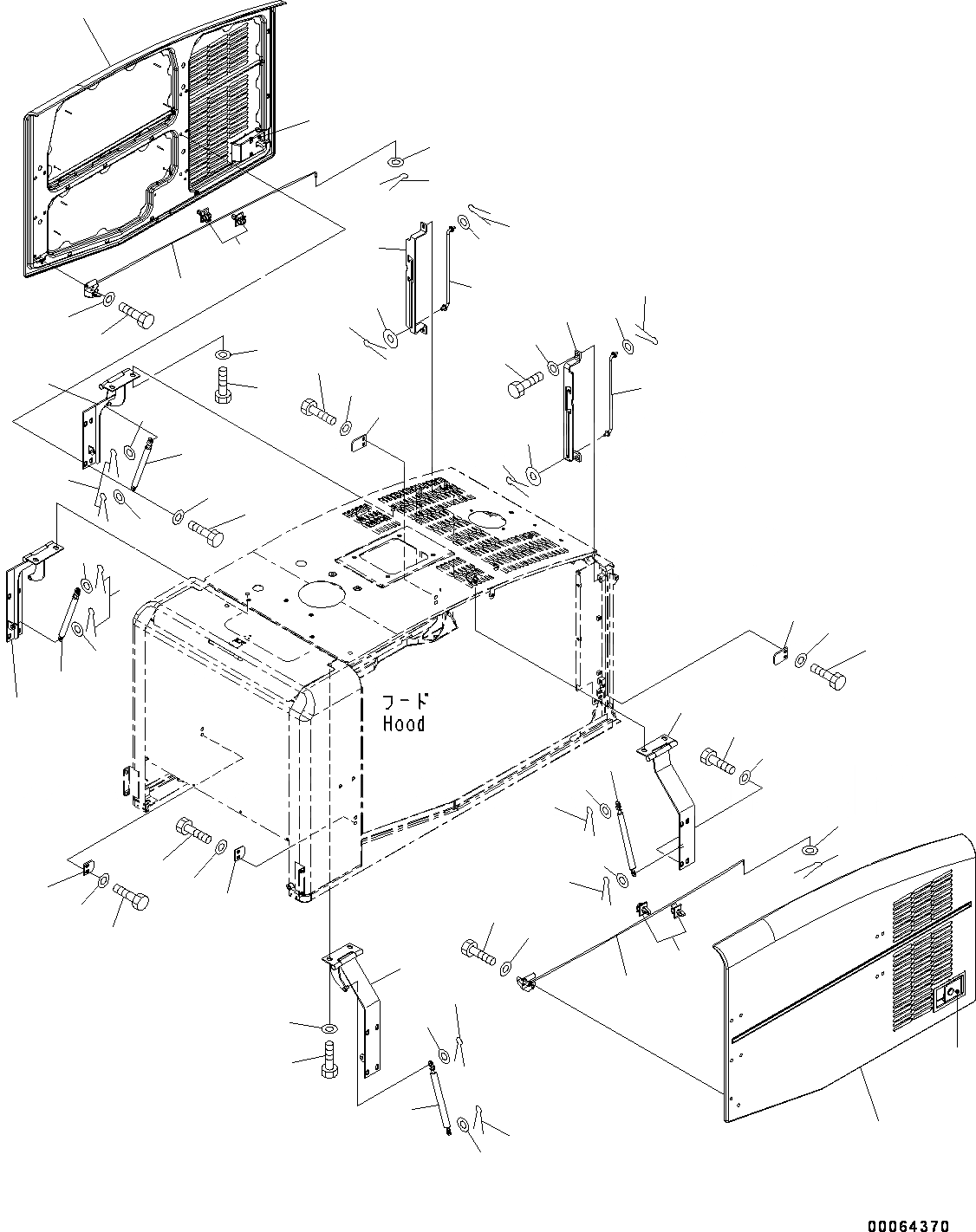 フード
Hood

00064370