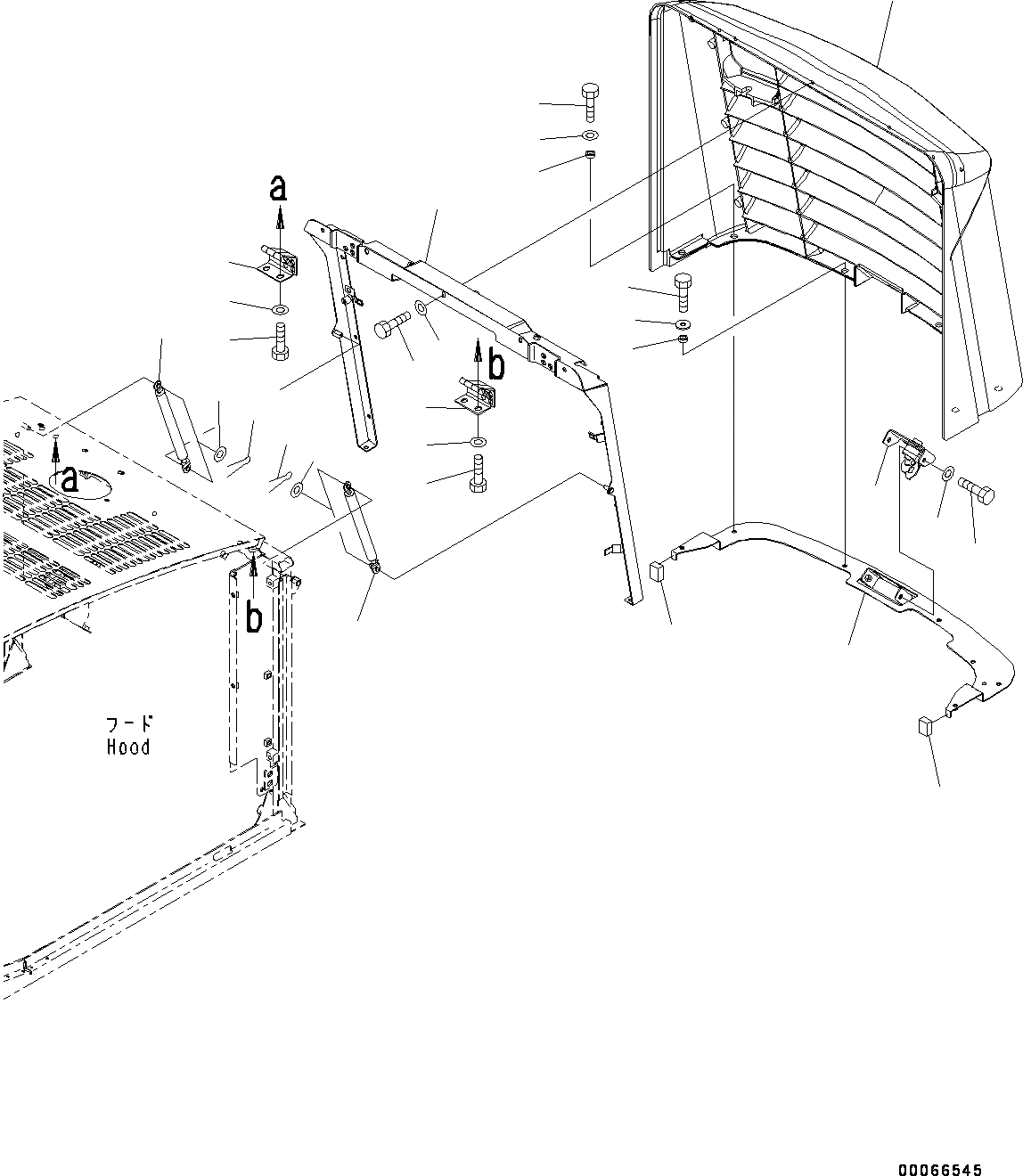 a
b
a
b
フード
Hood
00066545