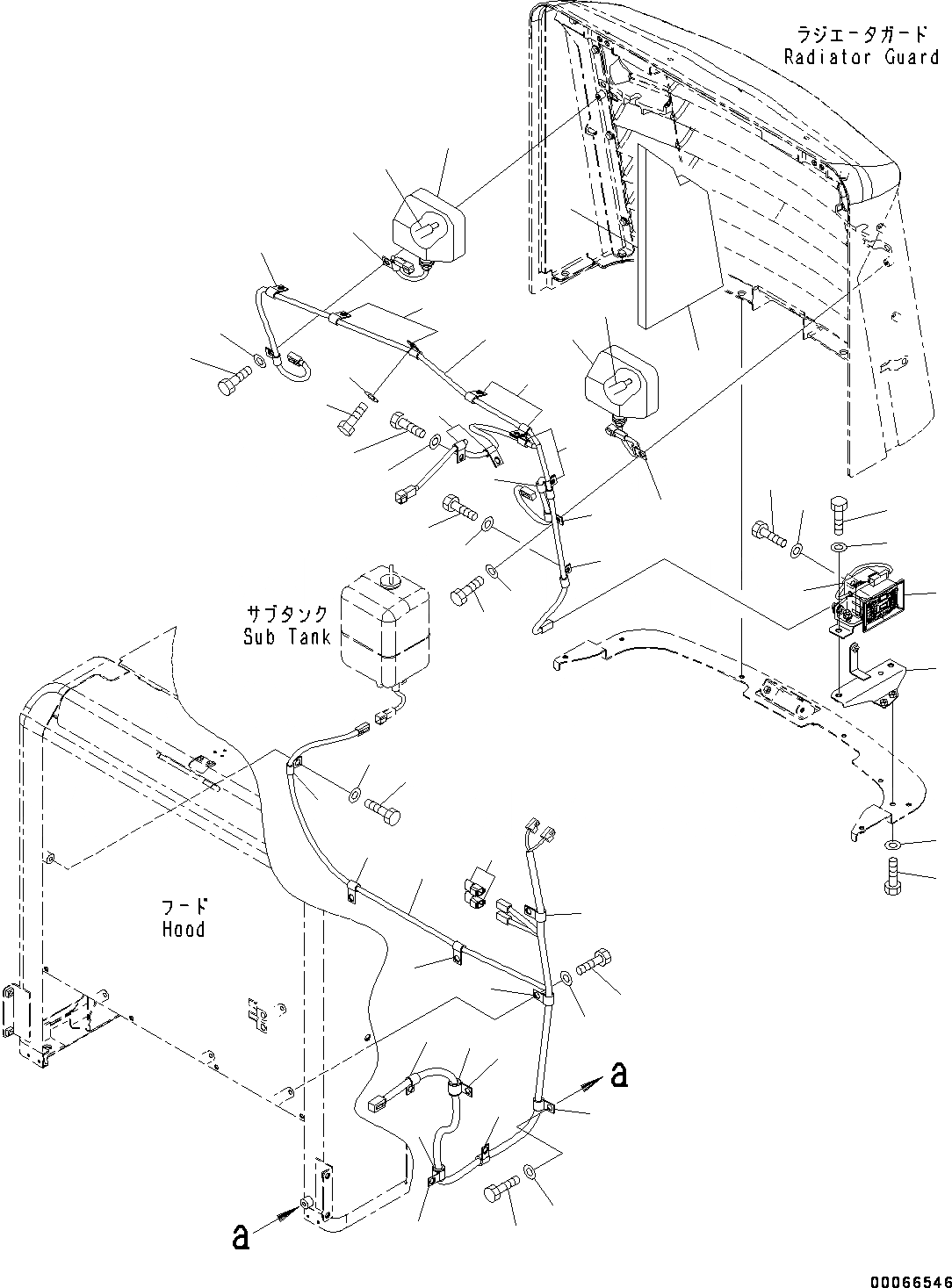 ラジエータガード
Radiator Guard

サブタンク
Sub Tank

フード
Hood

a

a

00066546