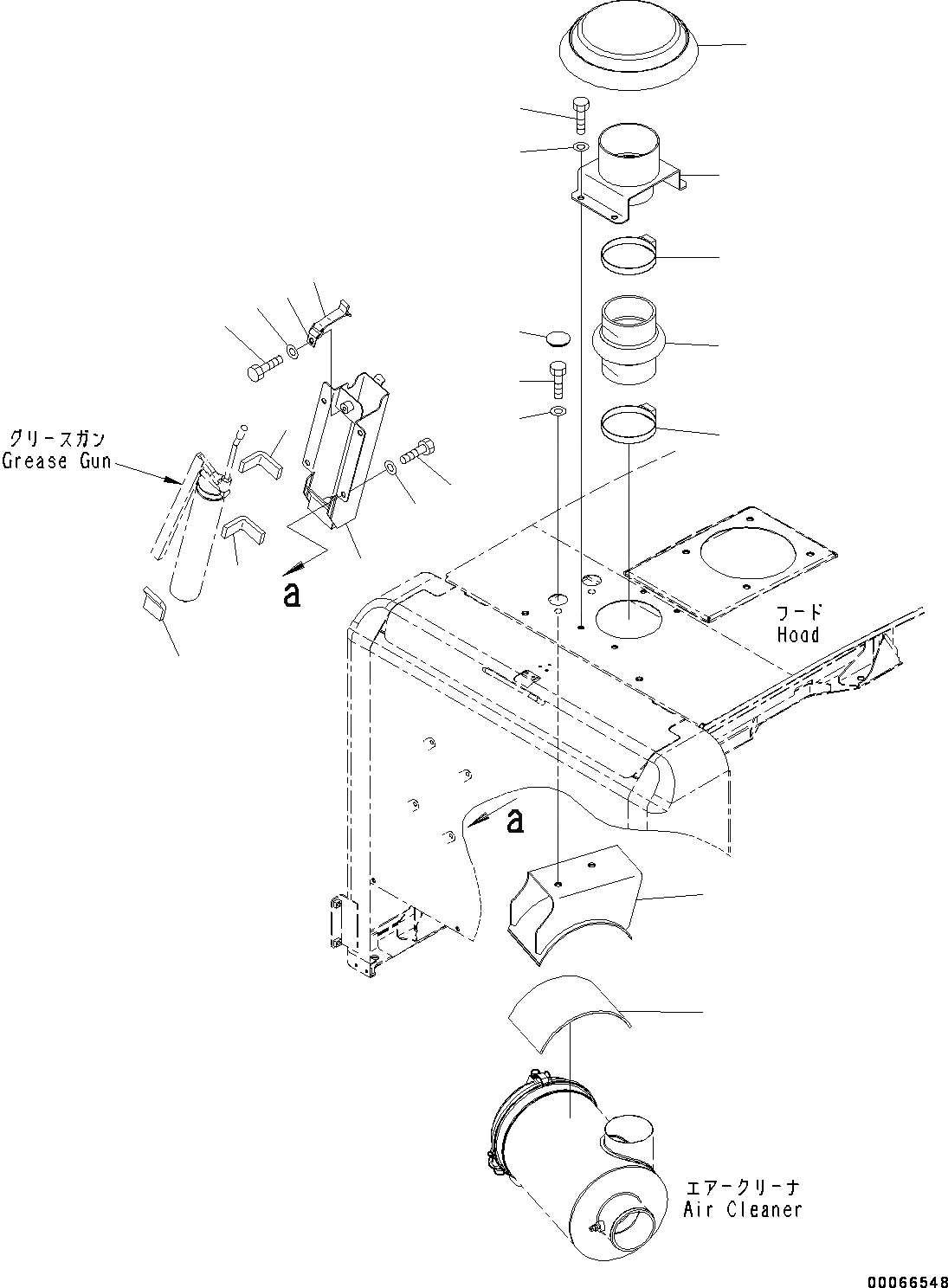 グリースガン
Grease Gun

a

フード
Hood

a

エアークリーナ
Air Cleaner

00066548