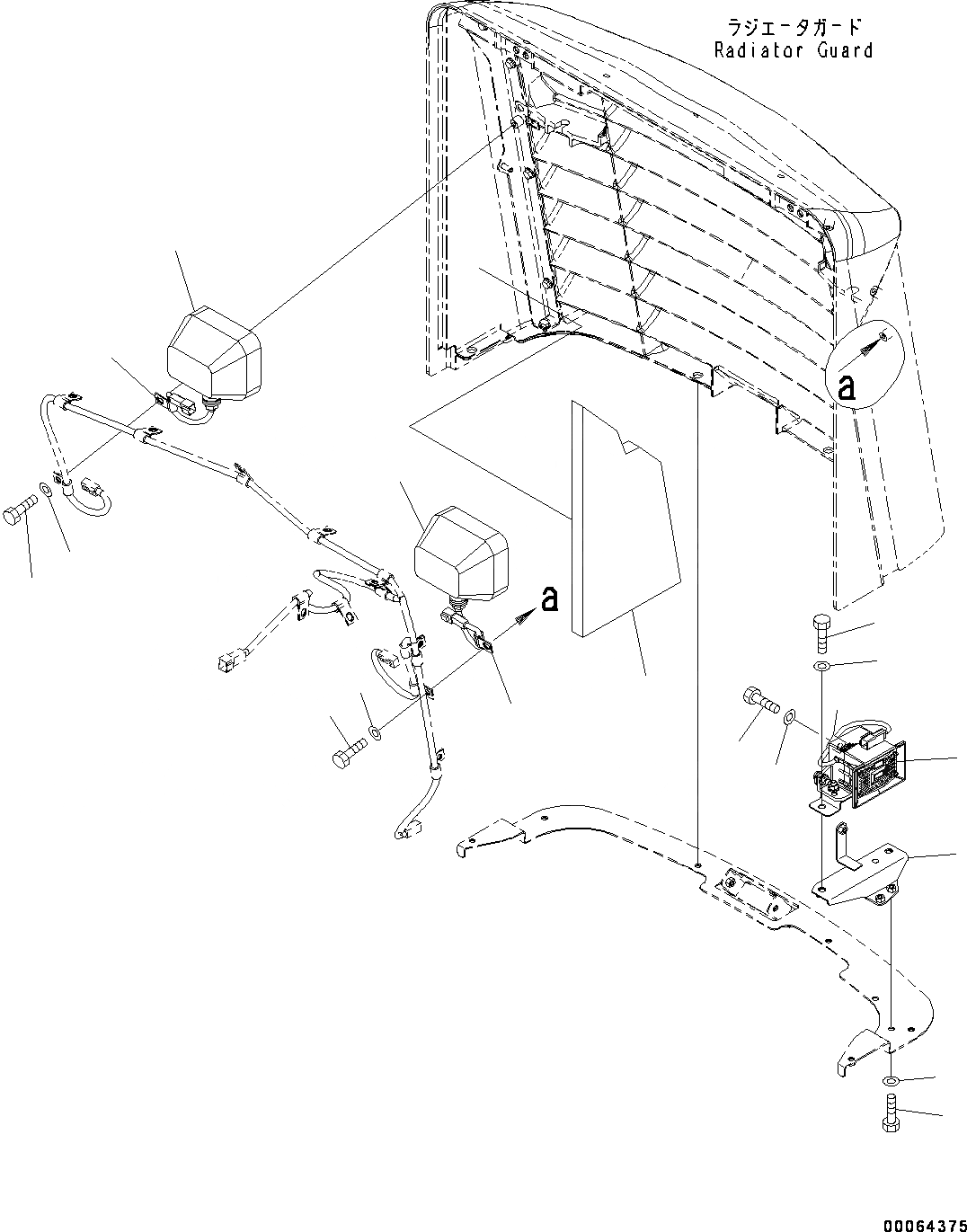 ラジエータガード
Radiator Guard

a

a

00064375