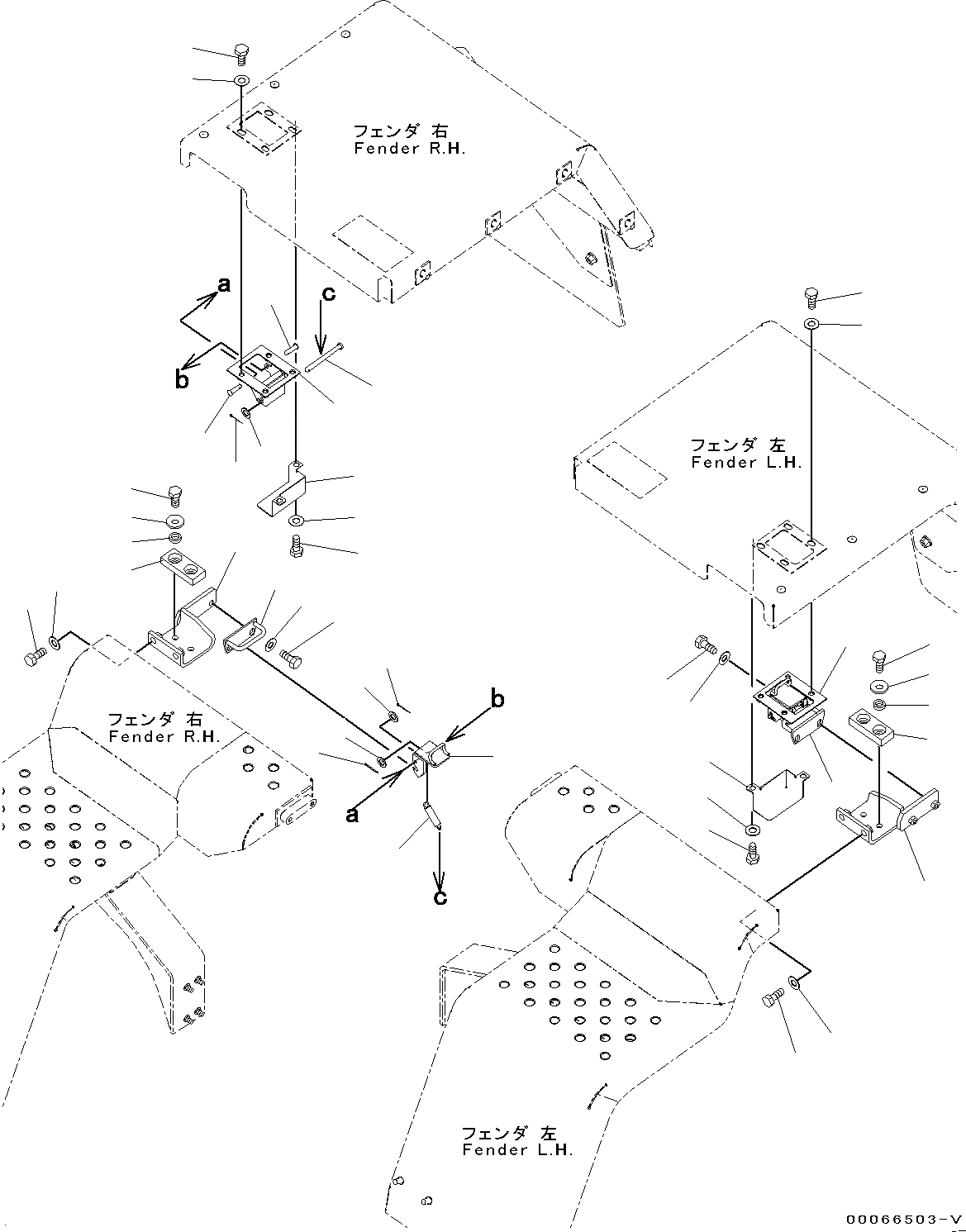 フェンダ 右
Fender R.H.

a

c

b

フェンダ 左
Fender L.H.

フェンダ 右
Fender R.H.

b

a

c

フェンダ 左
Fender L.H.

00066503-V