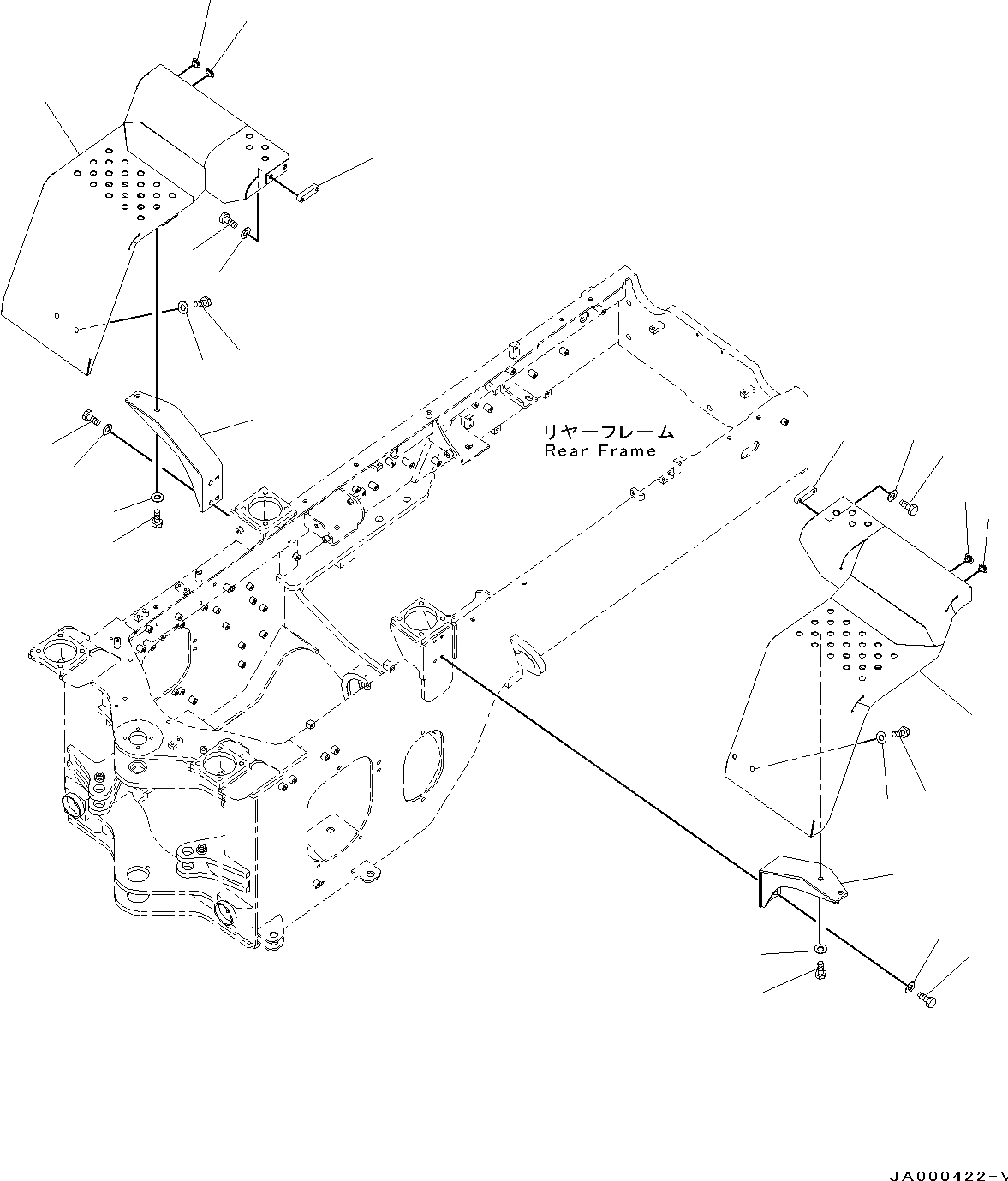 リヤーフレーム
Rear Frame

JA000422-V