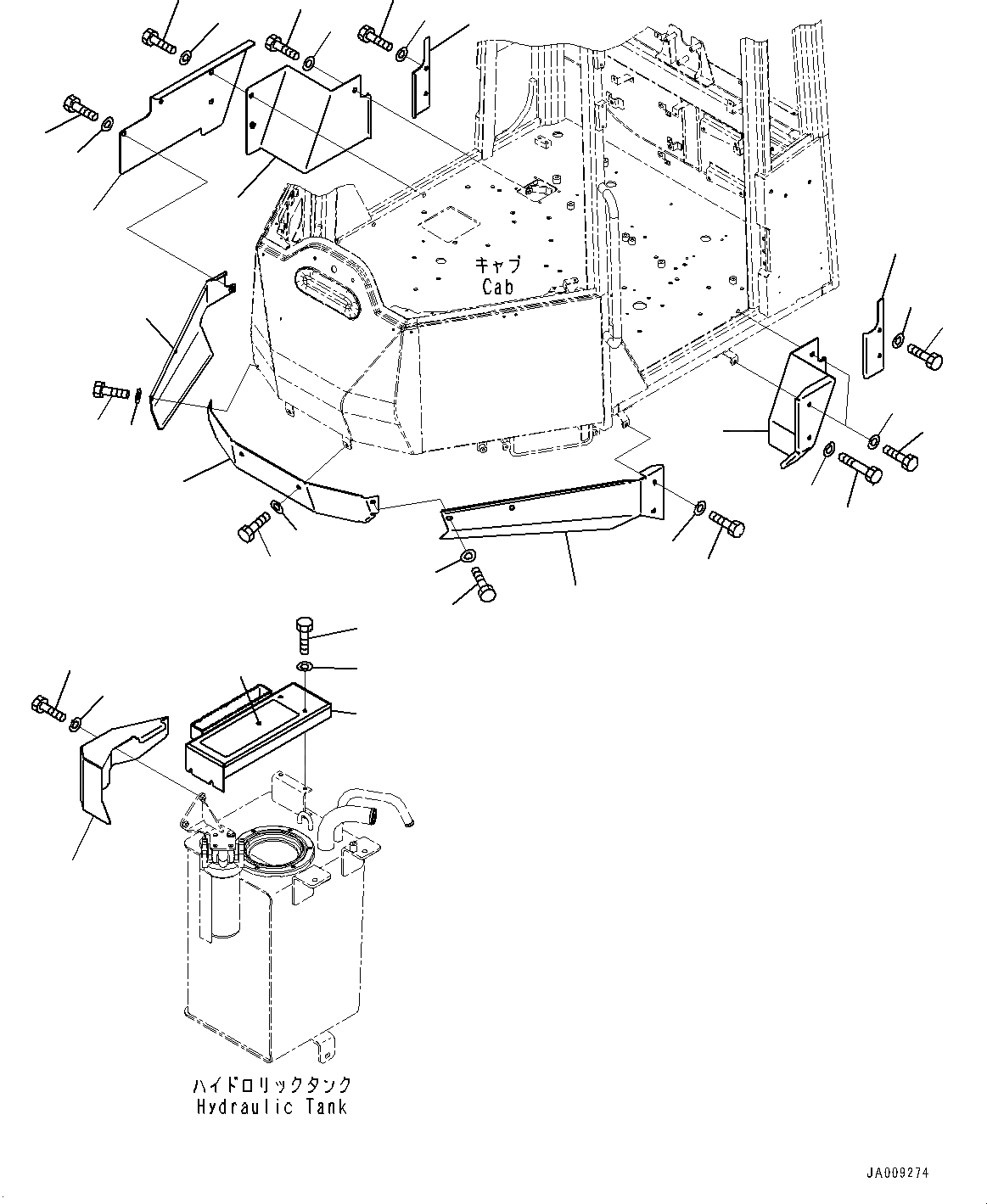 キャブ
Cab

ハイドロリックタンク
Hydraulic Tank

JA009274