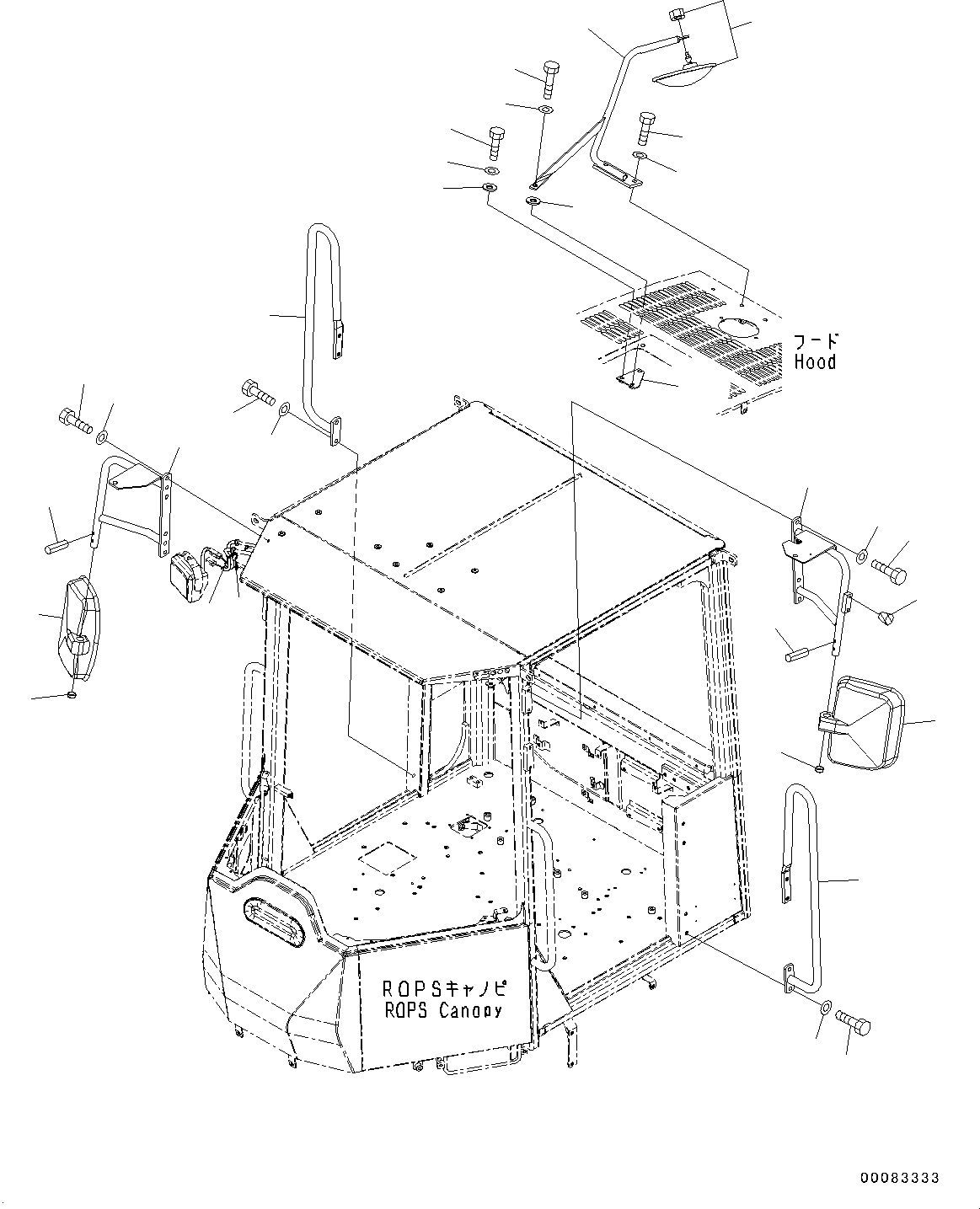 フード
Hood

ROPSキャノピ
ROPS Canopy

00083333