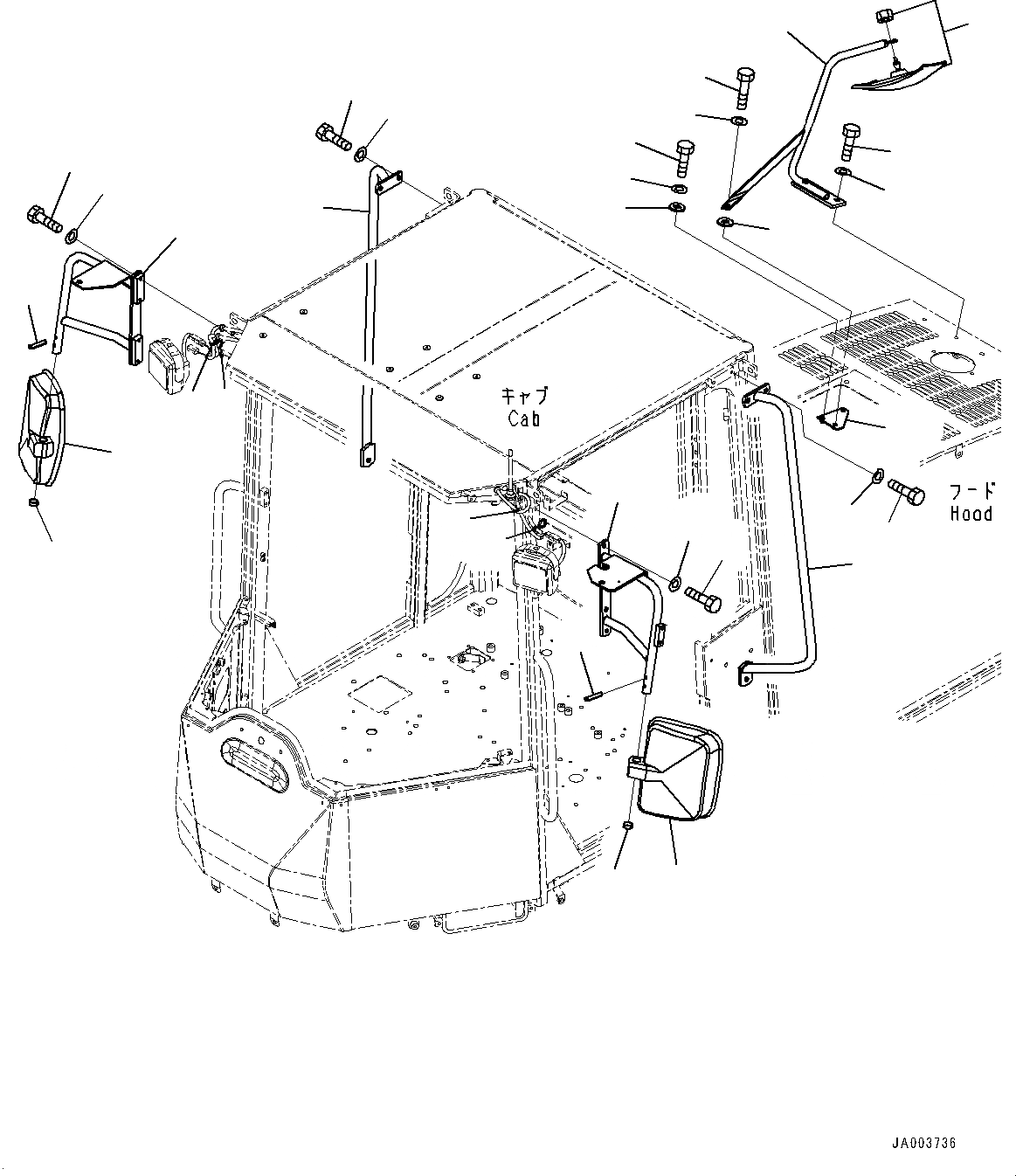 キャブ
Cab

フード
Hood

JA003736