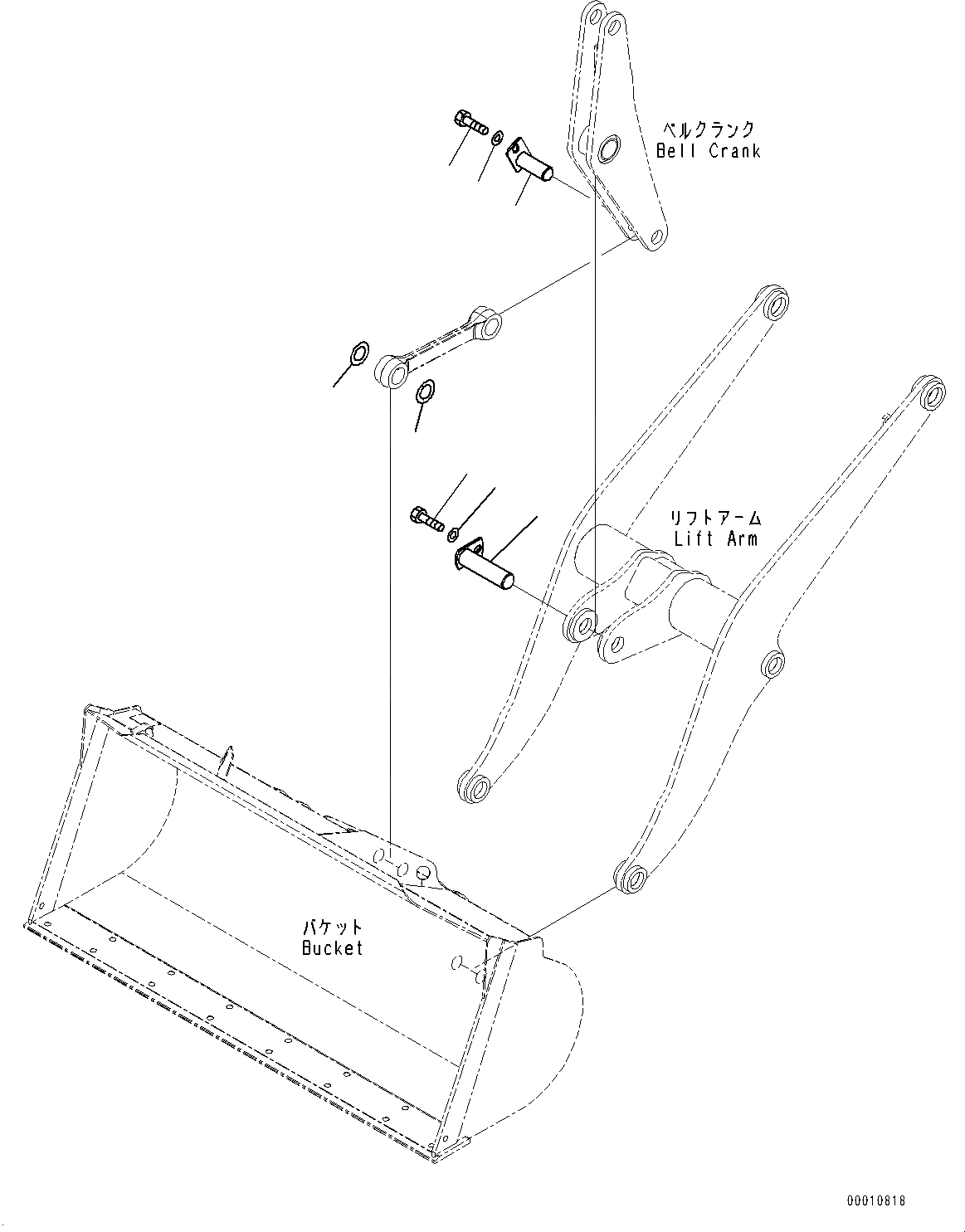 ベルクランク
Bell Crank

リフトアーム
Lift Arm

バケット
Bucket

00010818