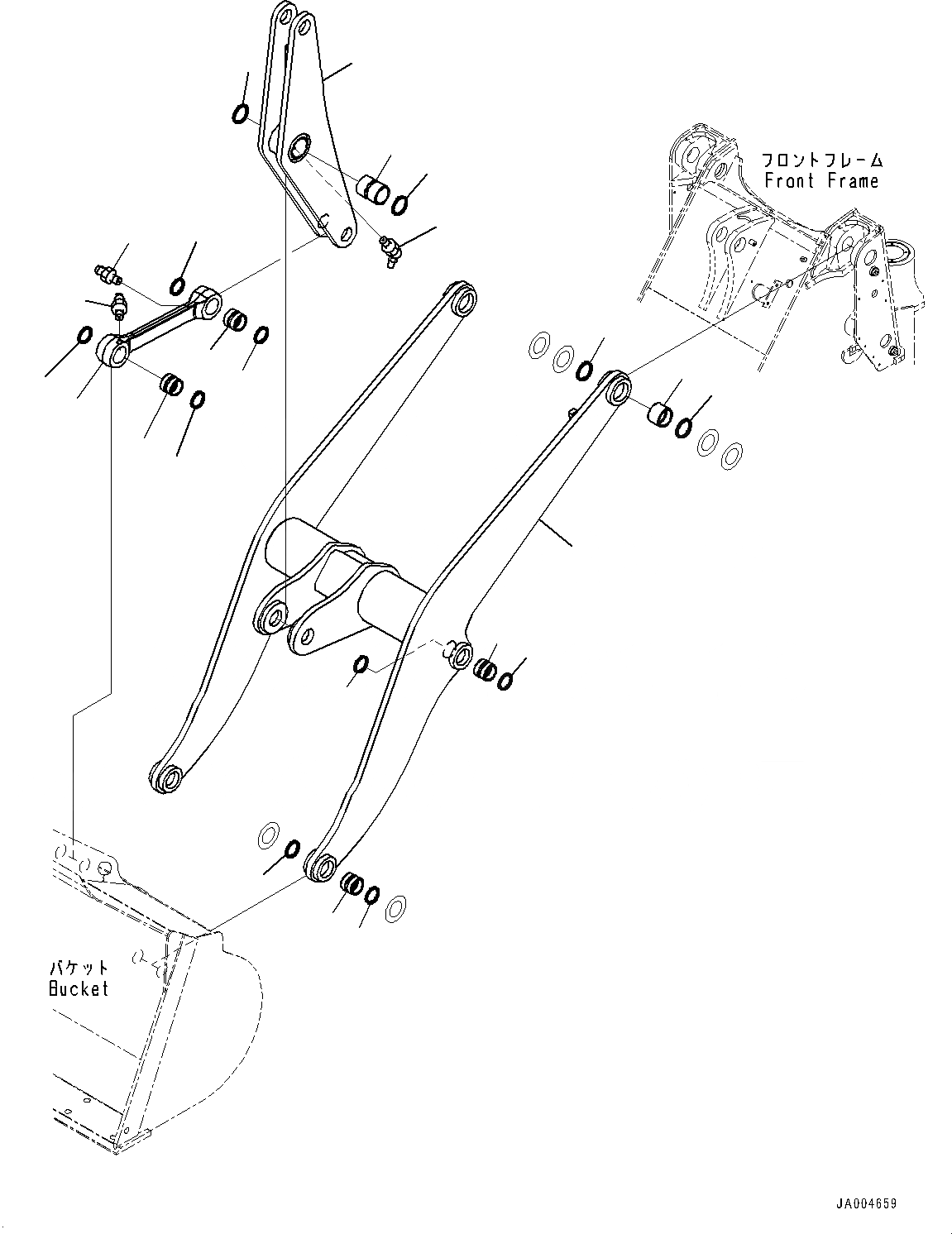 フロントフレーム
Front Frame

バケット
Bucket

JA004659