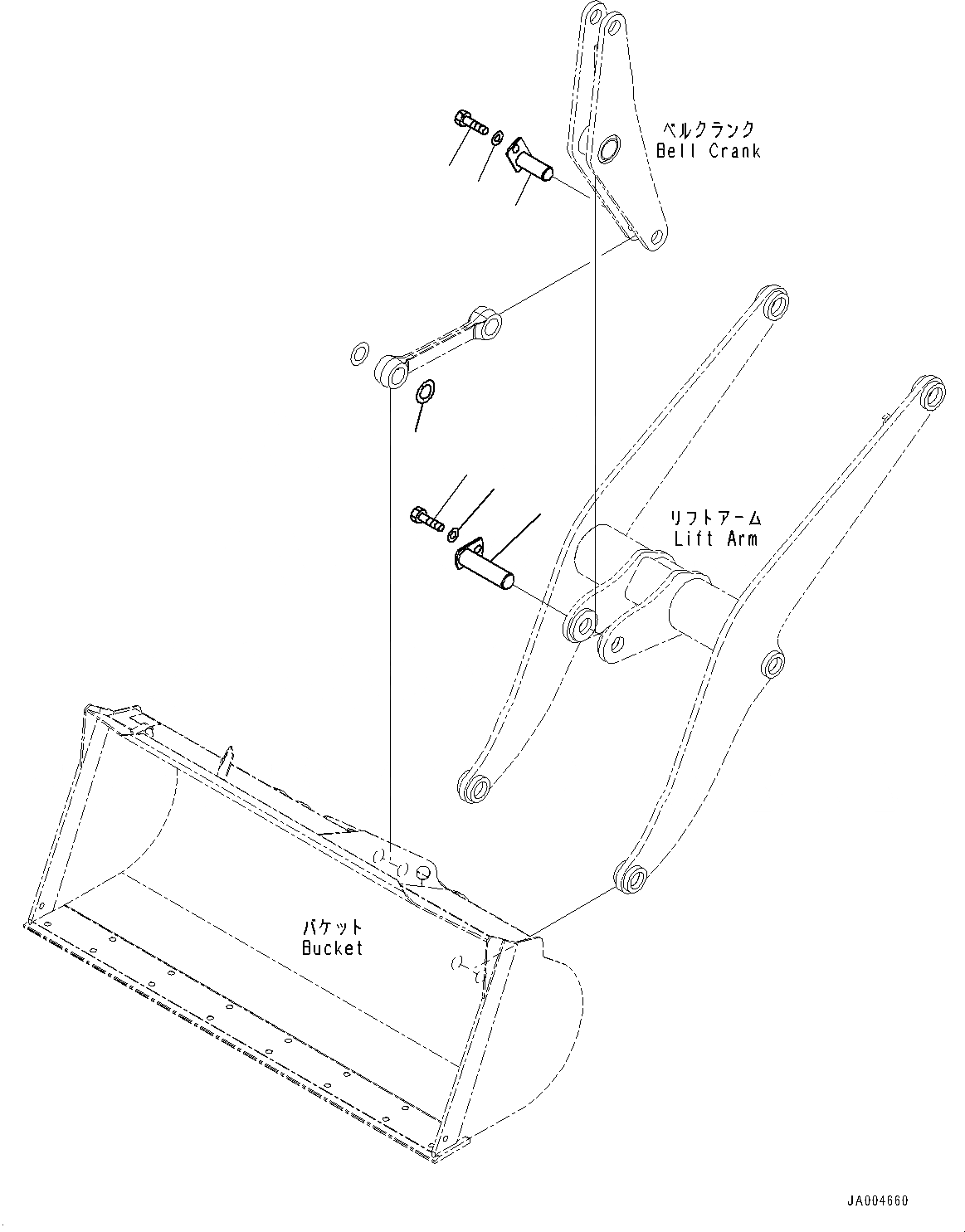 ベルクランク
Bell Crank

リフトアーム
Lift Arm

バケット
Bucket

JA004660