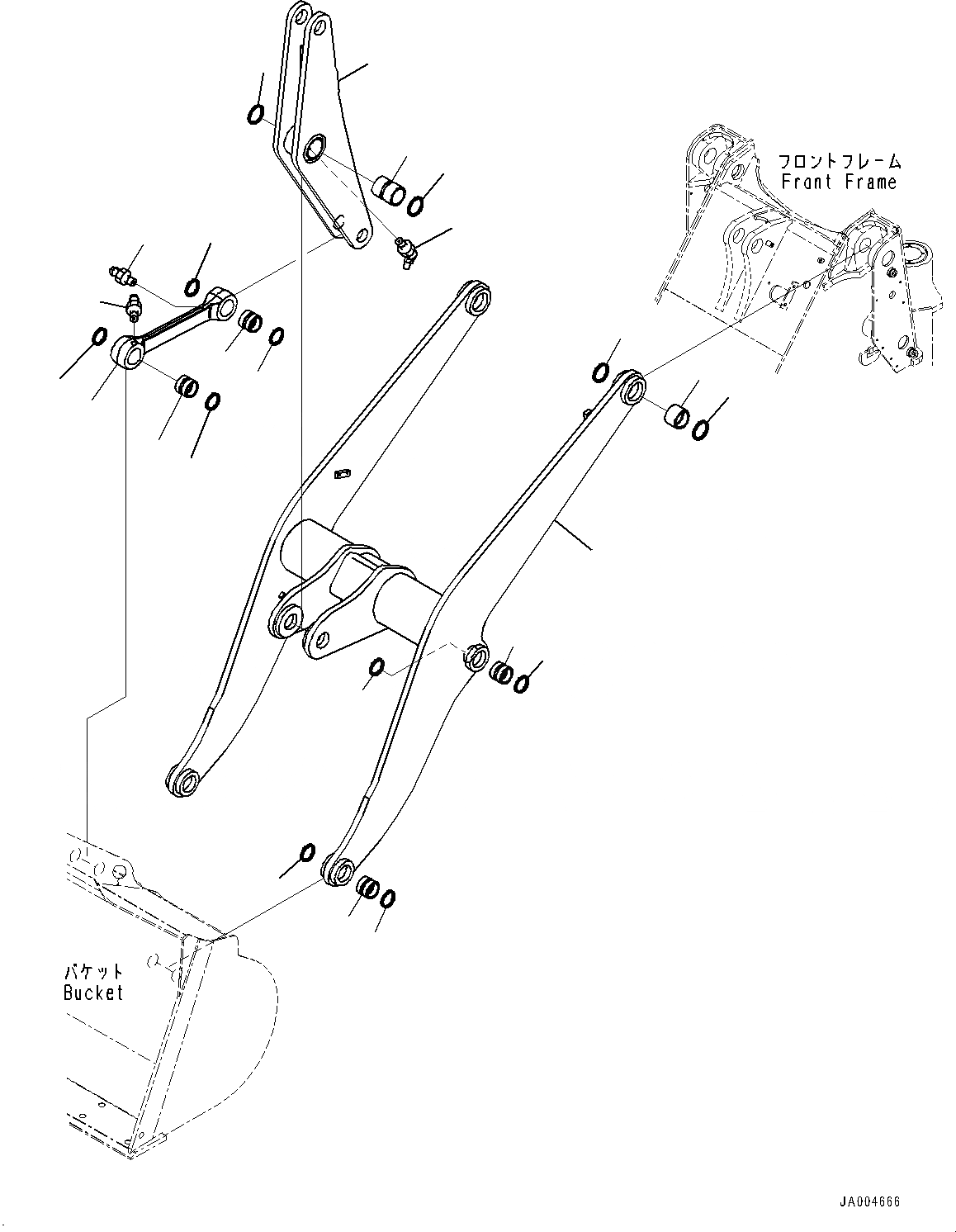 フロントフレーム
Front Frame

バケット
Bucket

JA004666