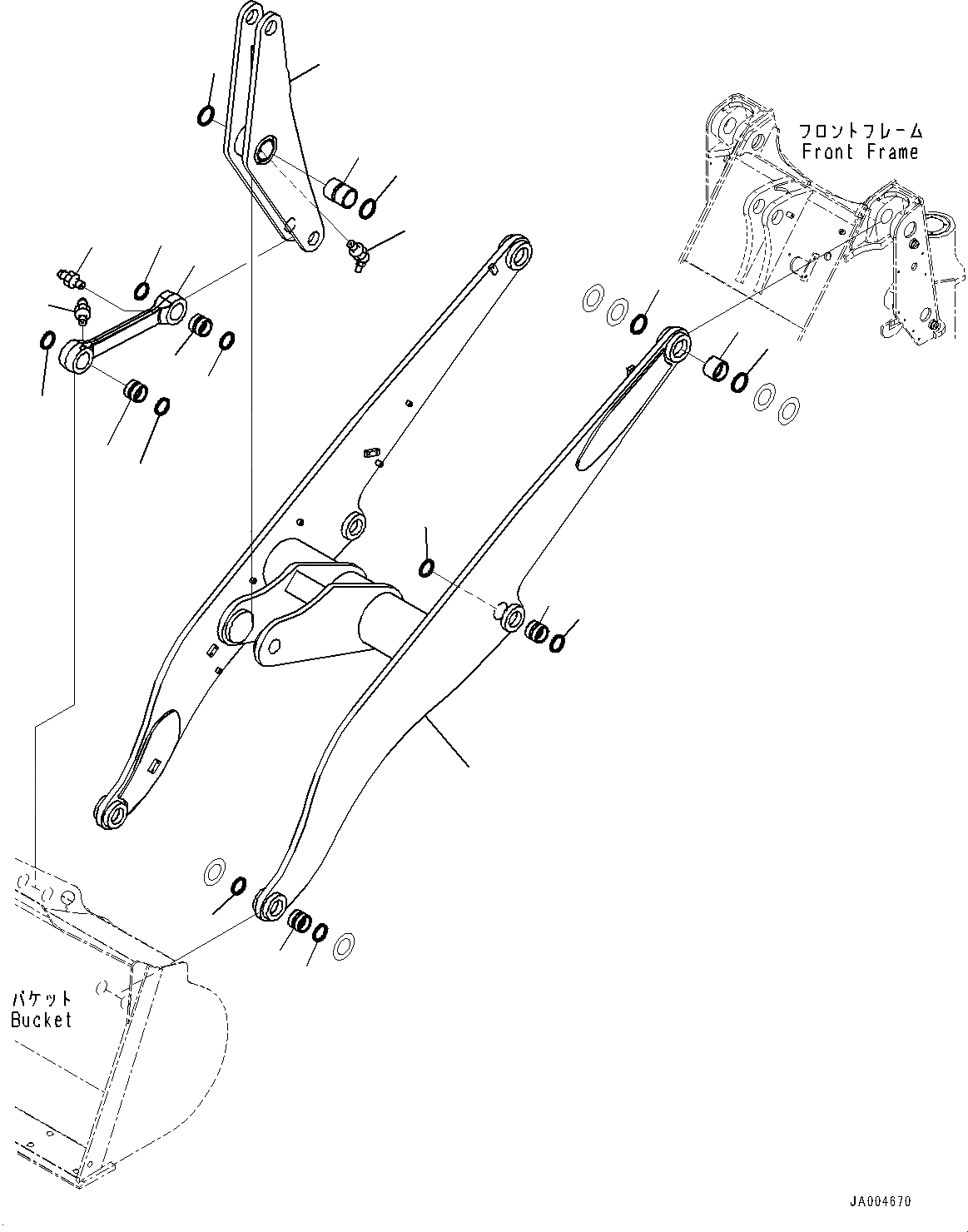 フロントフレーム
Front Frame

バケット
Bucket

JA004670