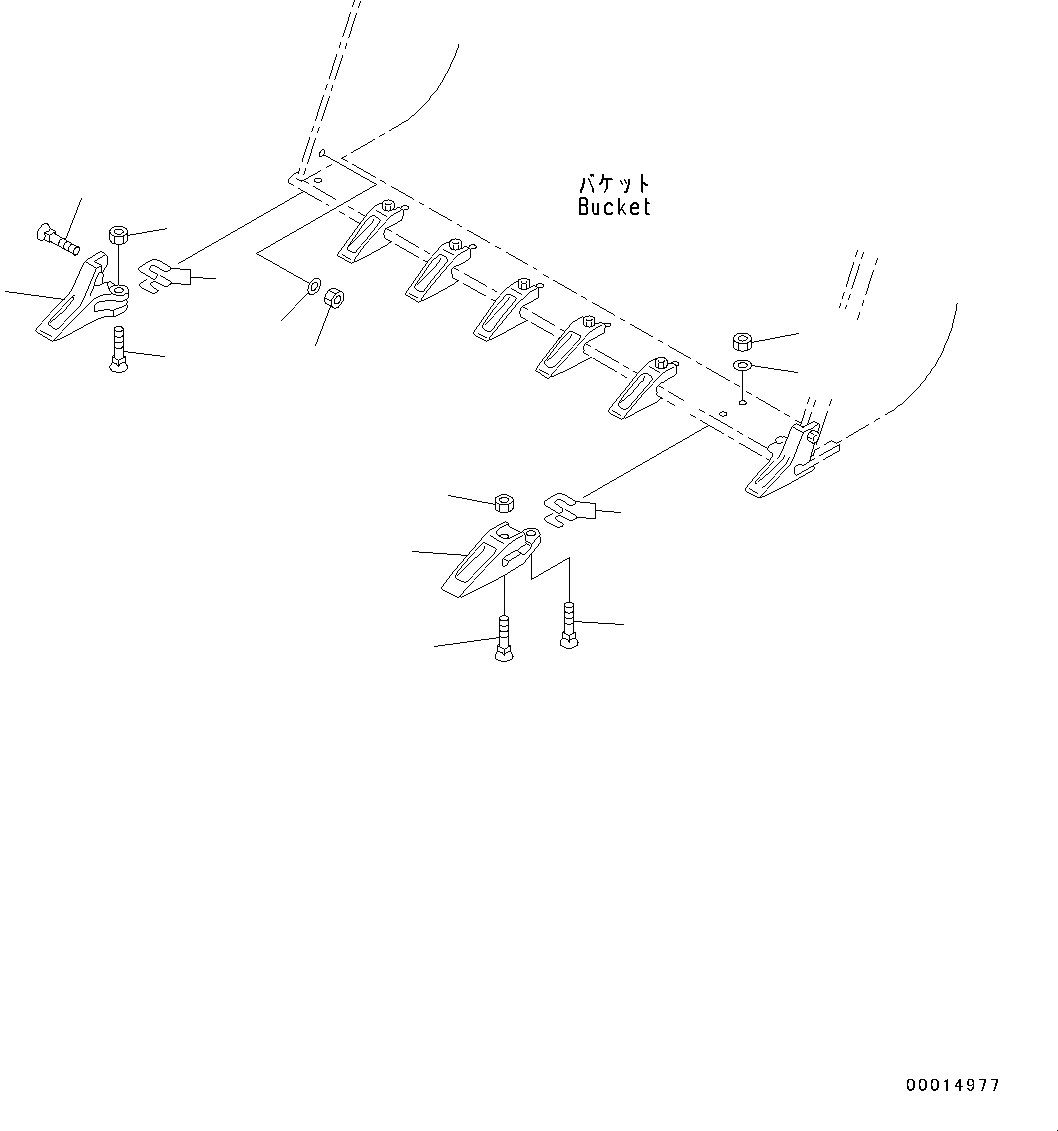 バケット
Bucket

00014977