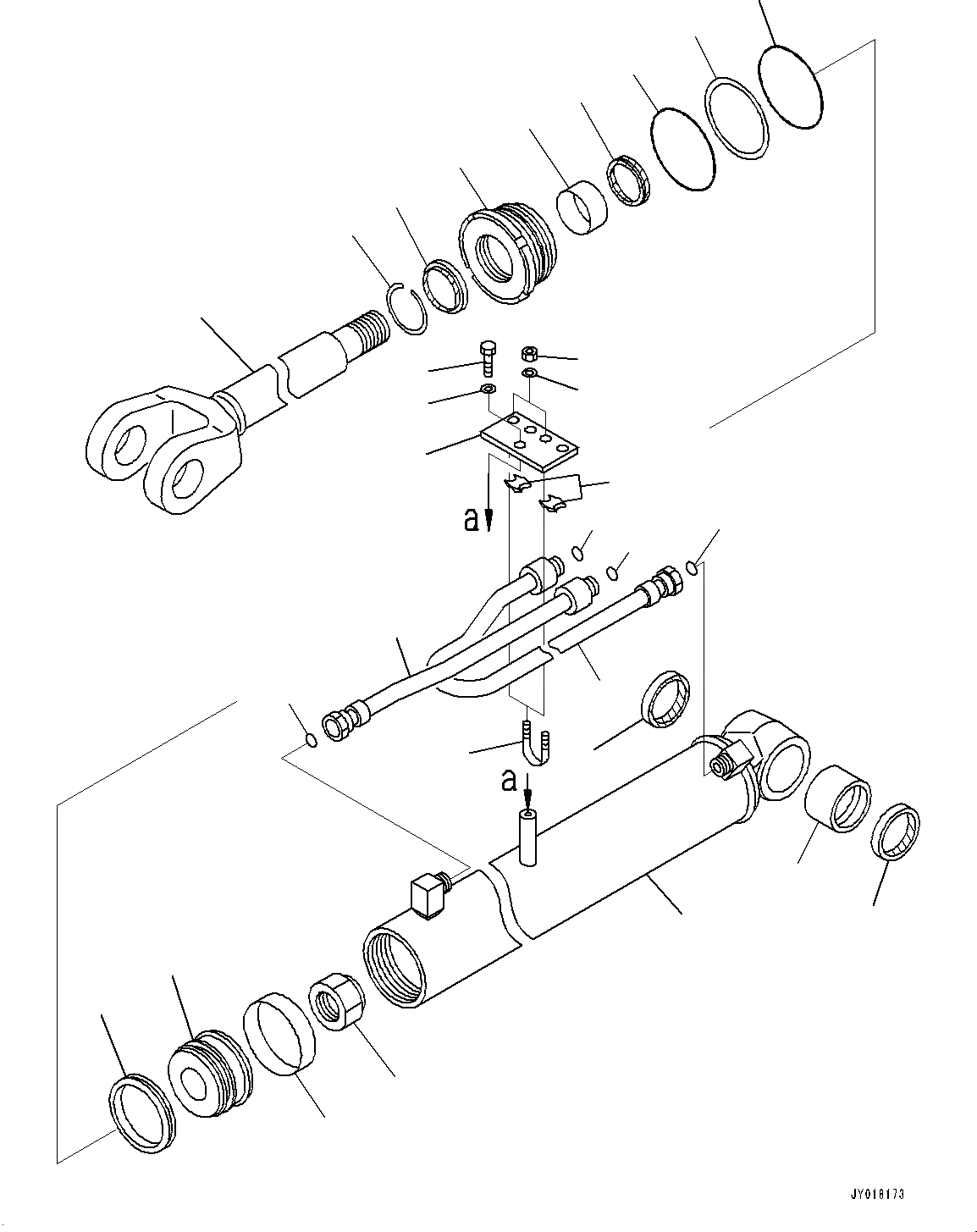 a

a

JY018173