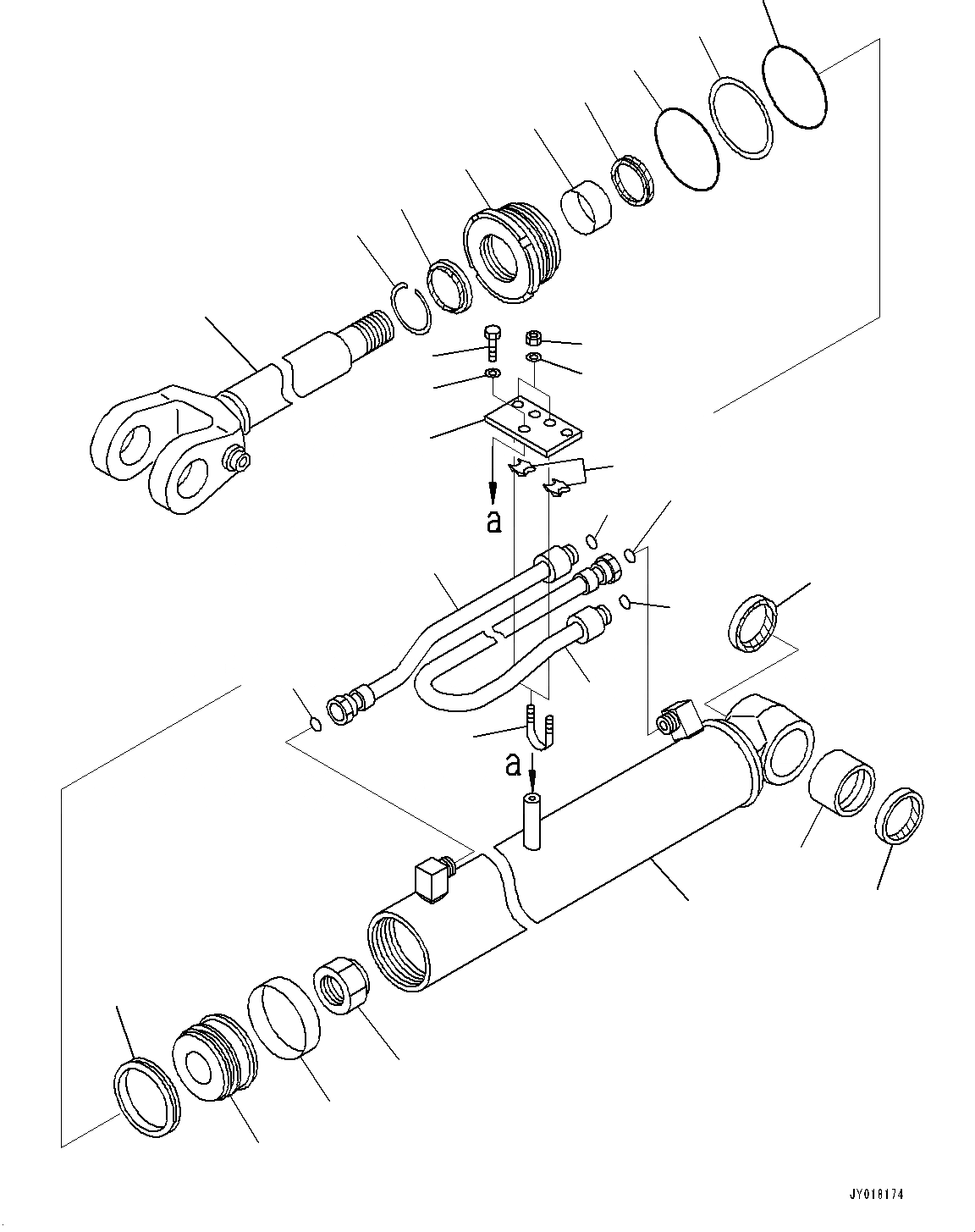 a

a

JY018174