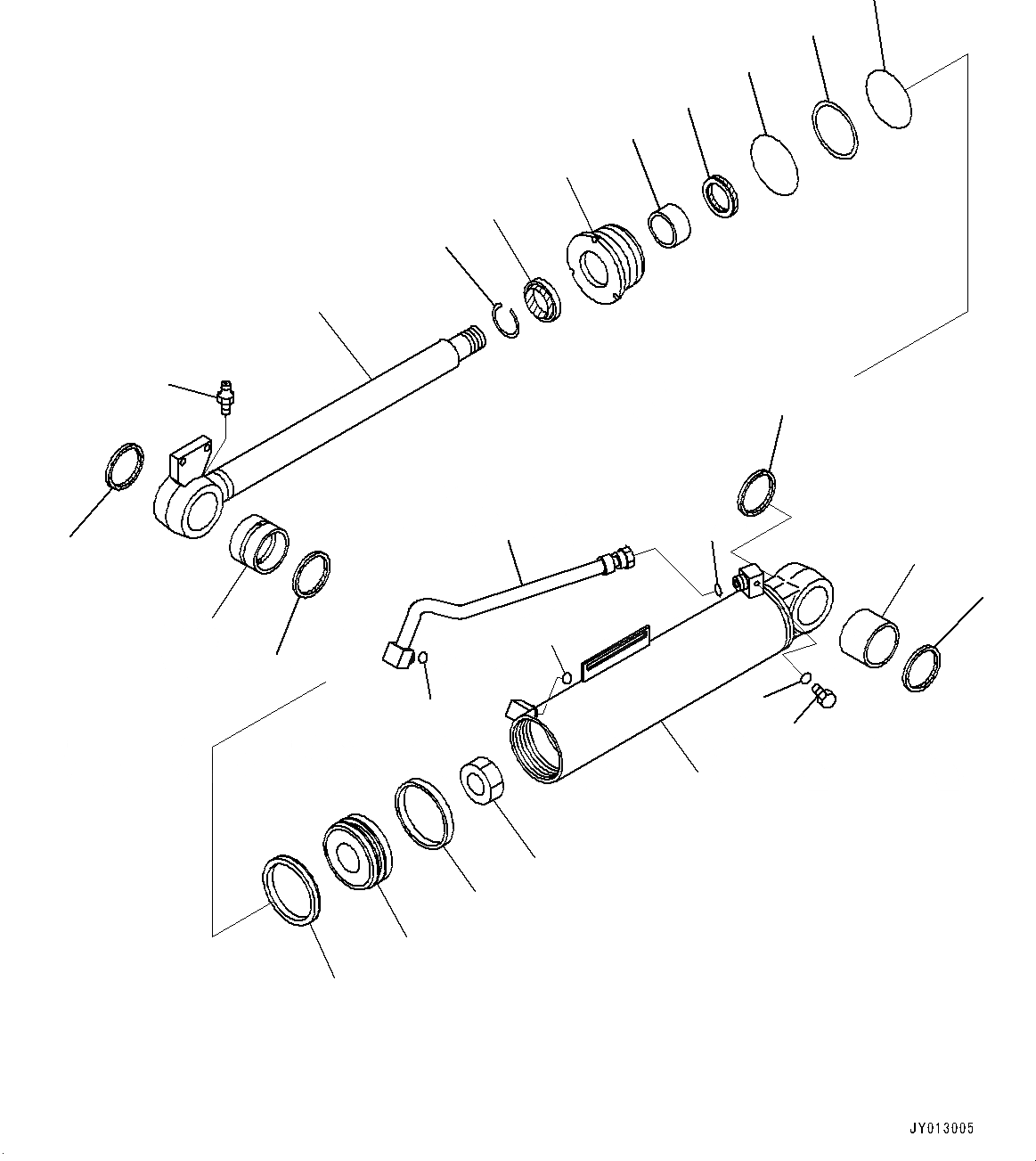 JY013005