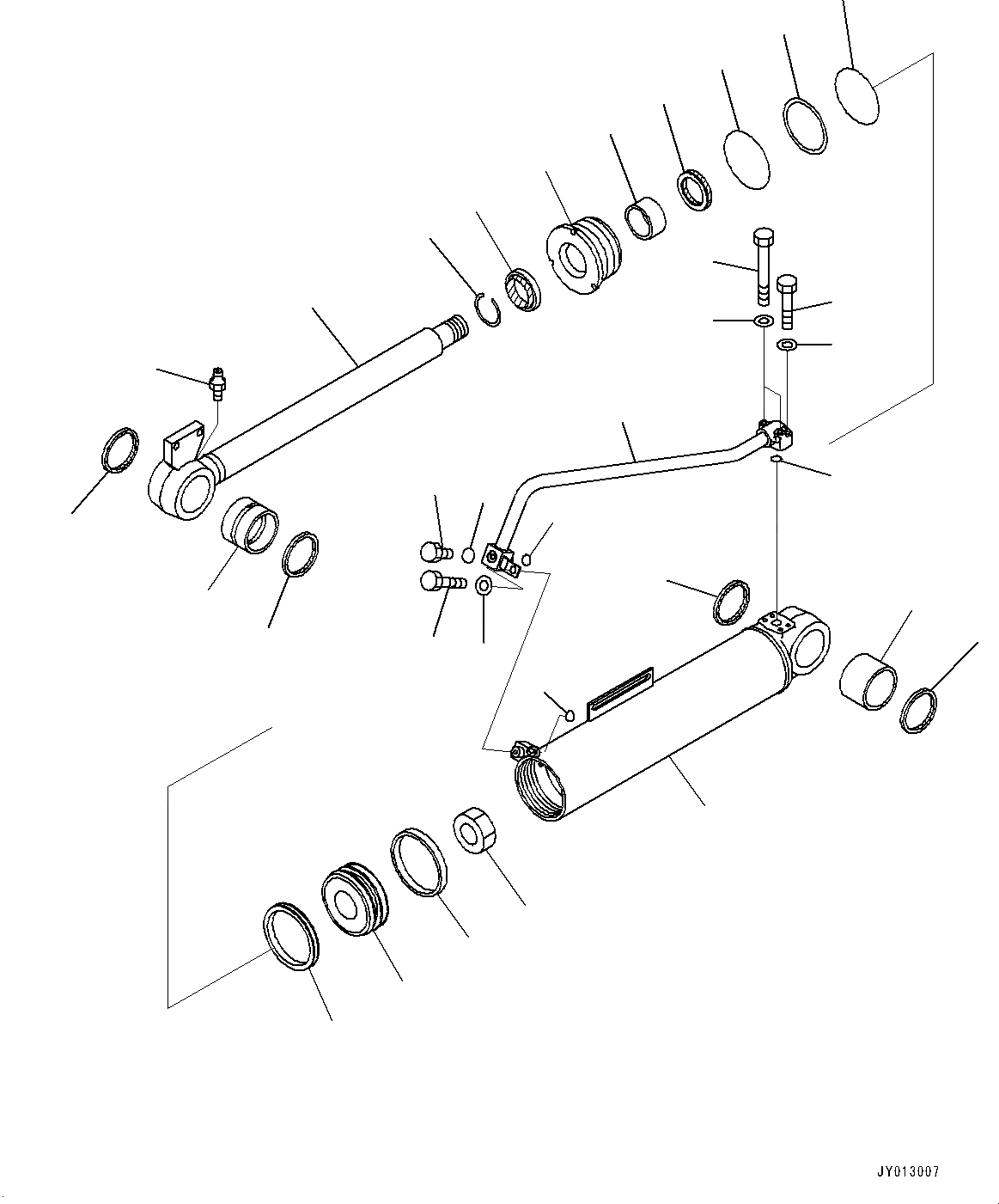 JY013007