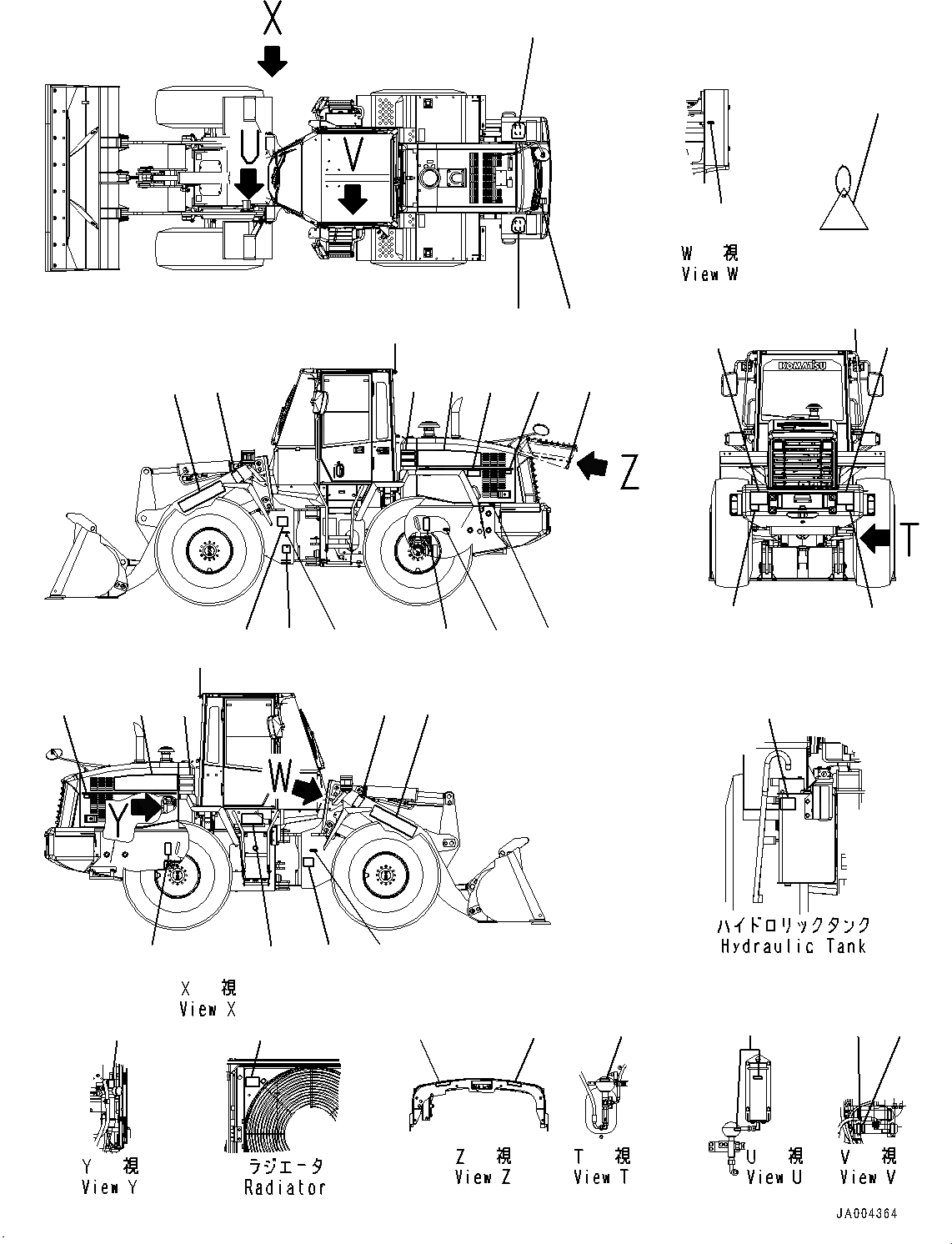 X

U

V

W 視
View W

KOMATSU

Z

T

W

Y

ハイドロリックタンク
Hydraulic Tank

X 視
View X

Y 視
View Y

ラジエータ
Radiator

Z 視
View Z

T 視
View T

U 視
View U

V 視
View V

JA004364