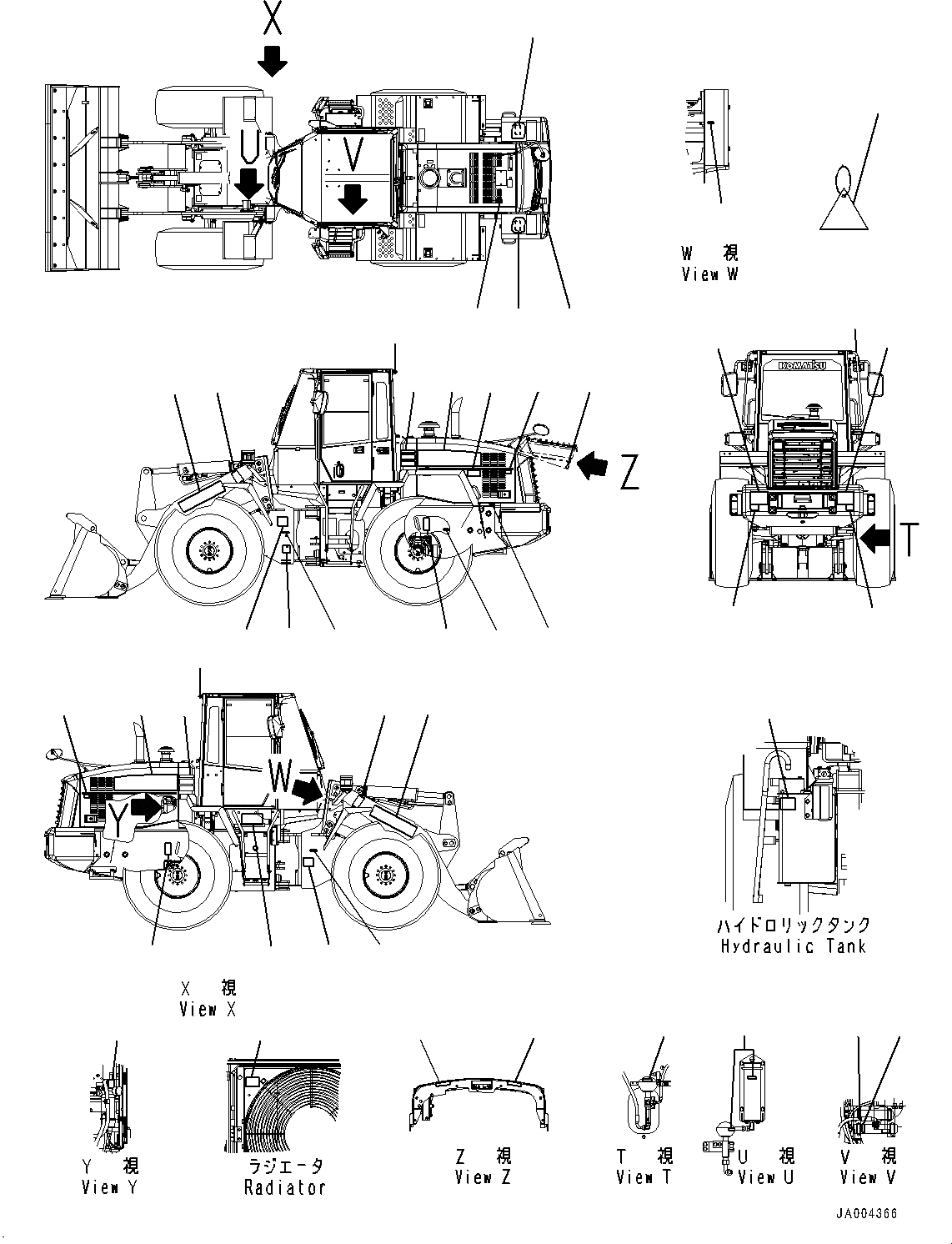 X

U

V

W 視
View W

KOMATSU

Z

T

W

Y

ハイドロリックタンク
Hydraulic Tank

X 視
View X

Y 視
View Y

ラジエータ
Radiator

Z 視
View Z

T 視
View T

U 視
View U

V 視
View V

JA004366