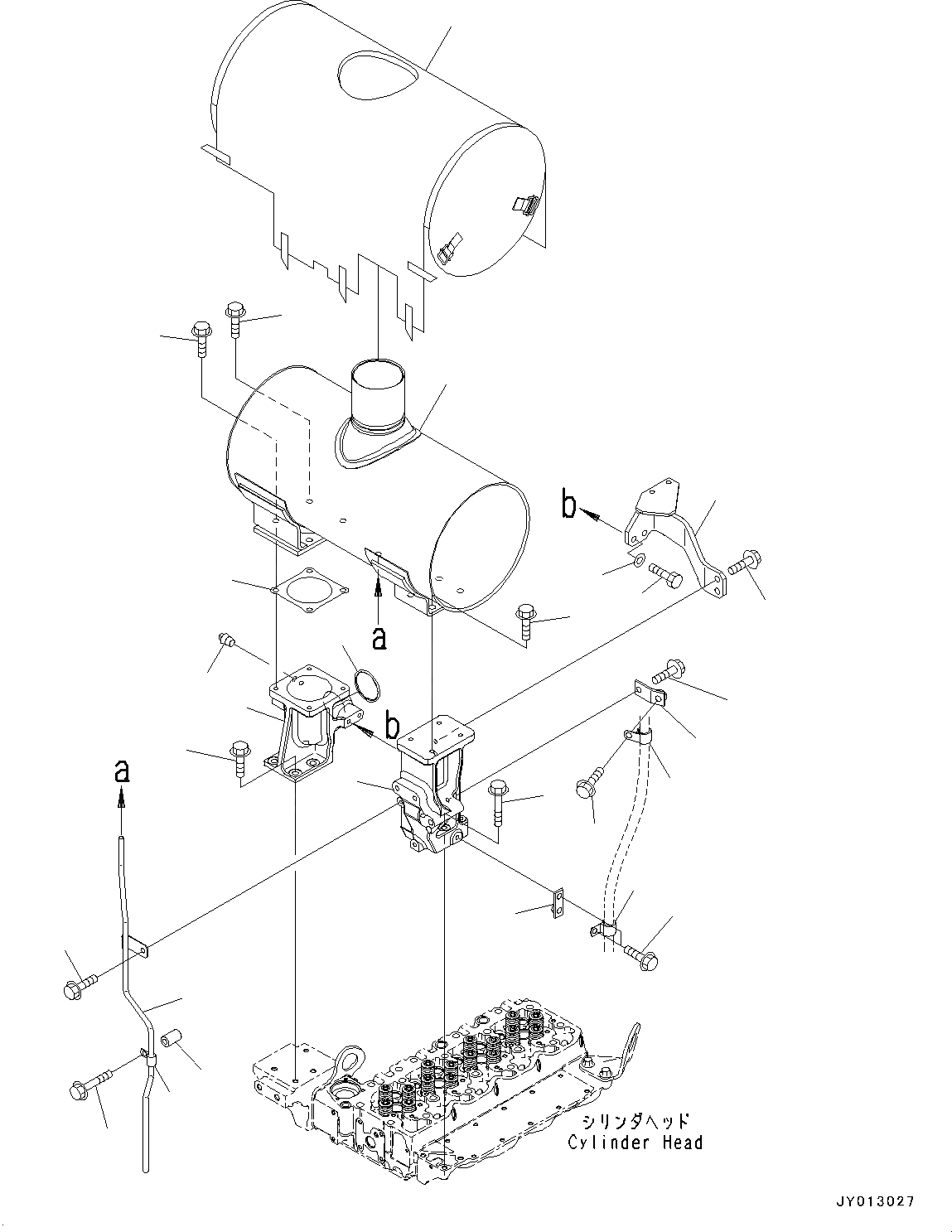 b

a

b

a

シリンダヘッド
Cylinder Head

JY013027