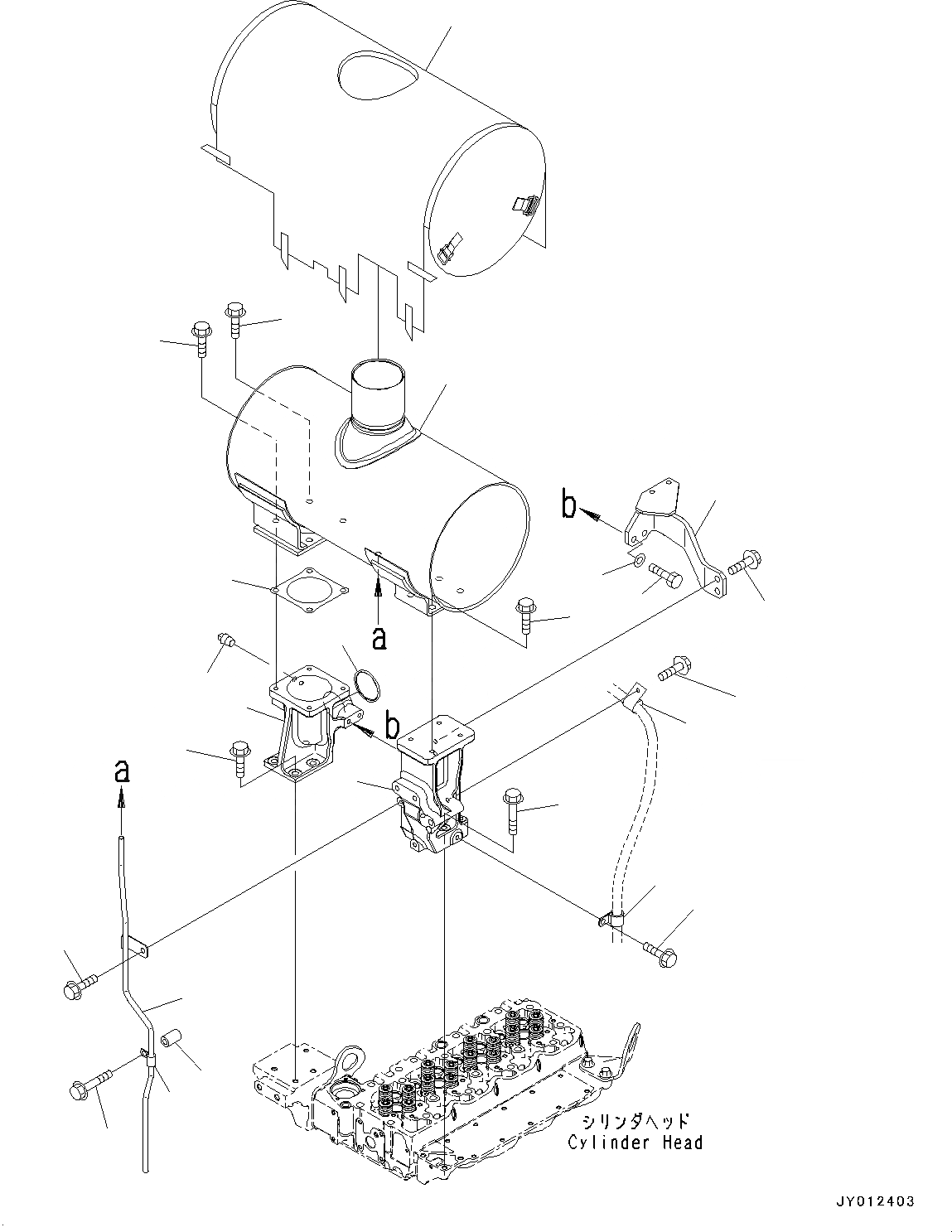 b

a

b

a

シリンダヘッド
Cylinder Head

JY012403