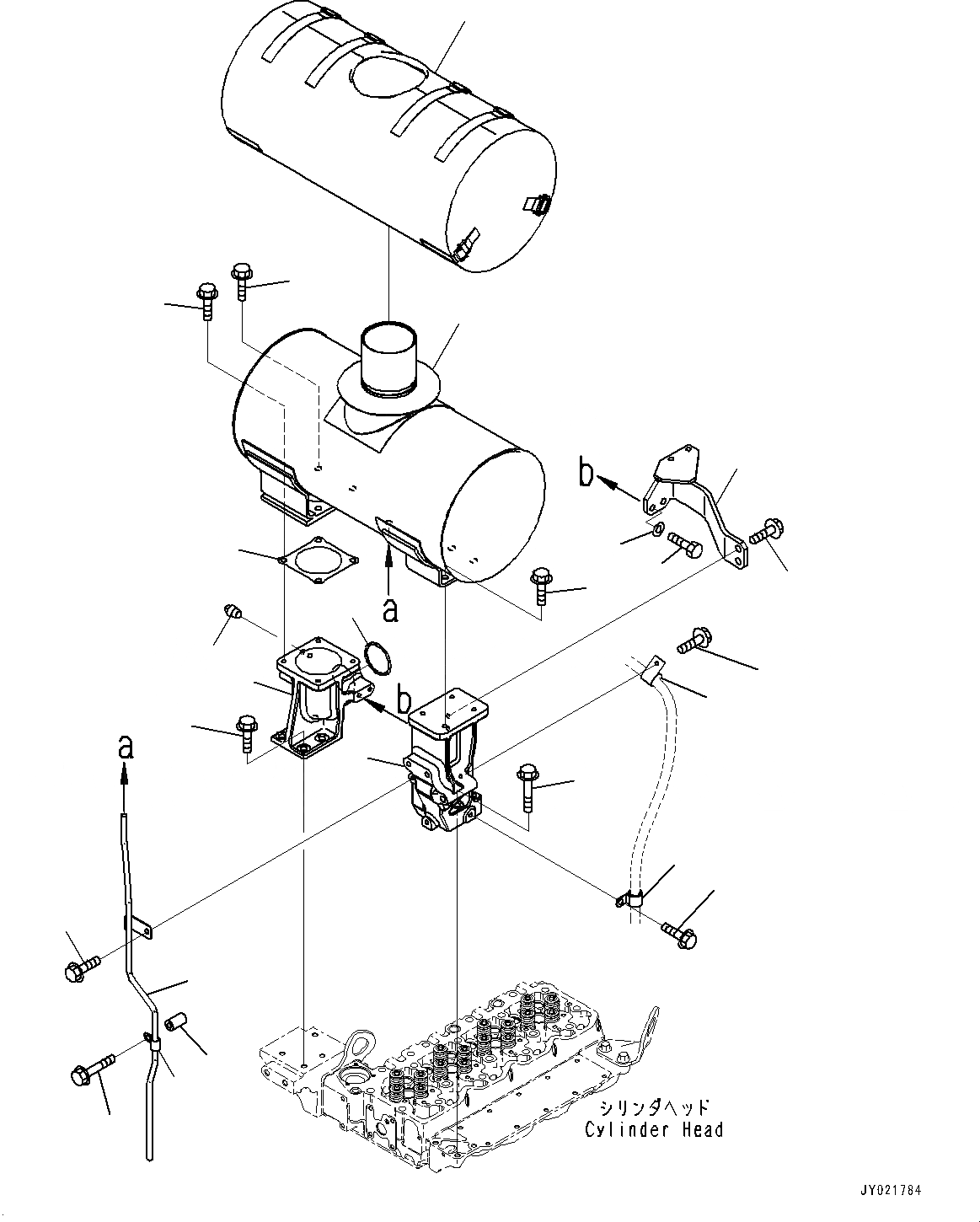 b
a
b
a
シリンダヘッド
Cylinder Head
JY021784