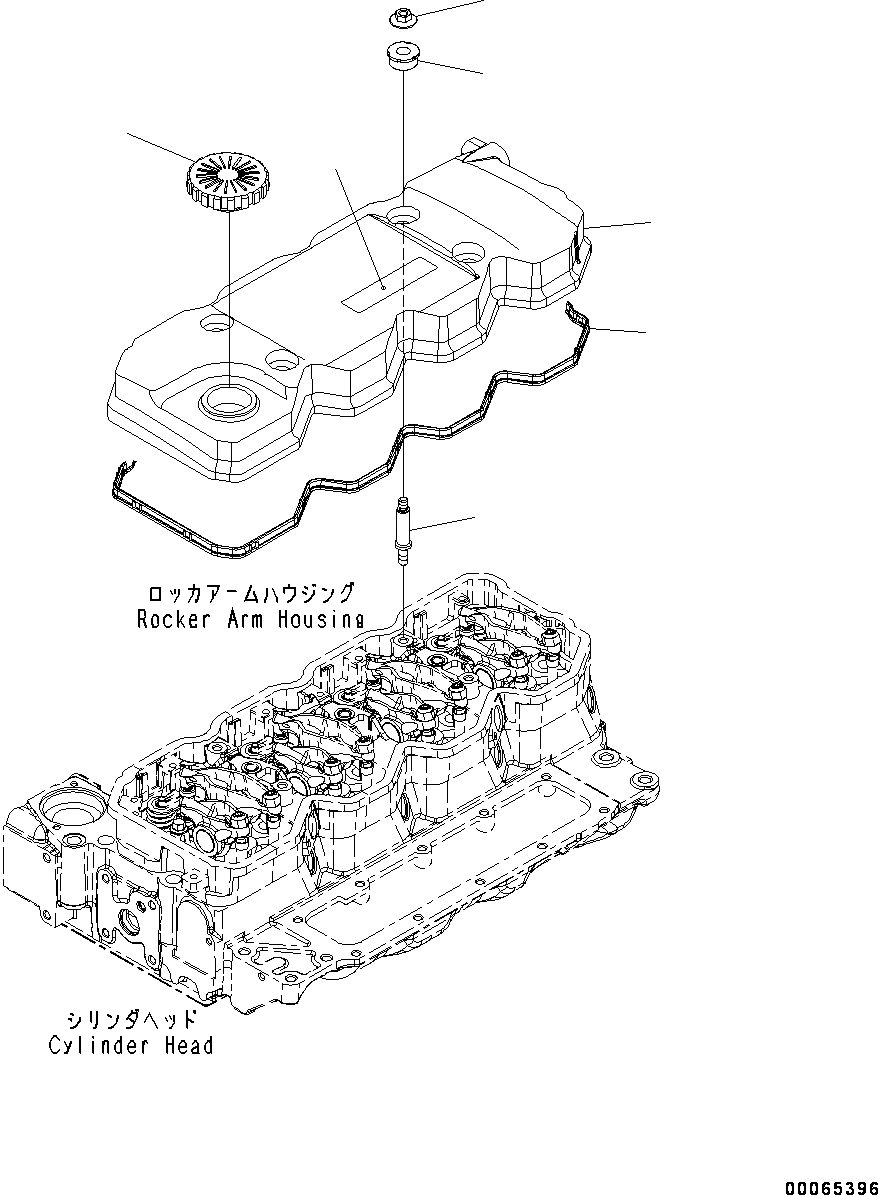 ロッカアームハウジング
Rocker Arm Housing

シリンダヘッド
Cylinder Head

00065396