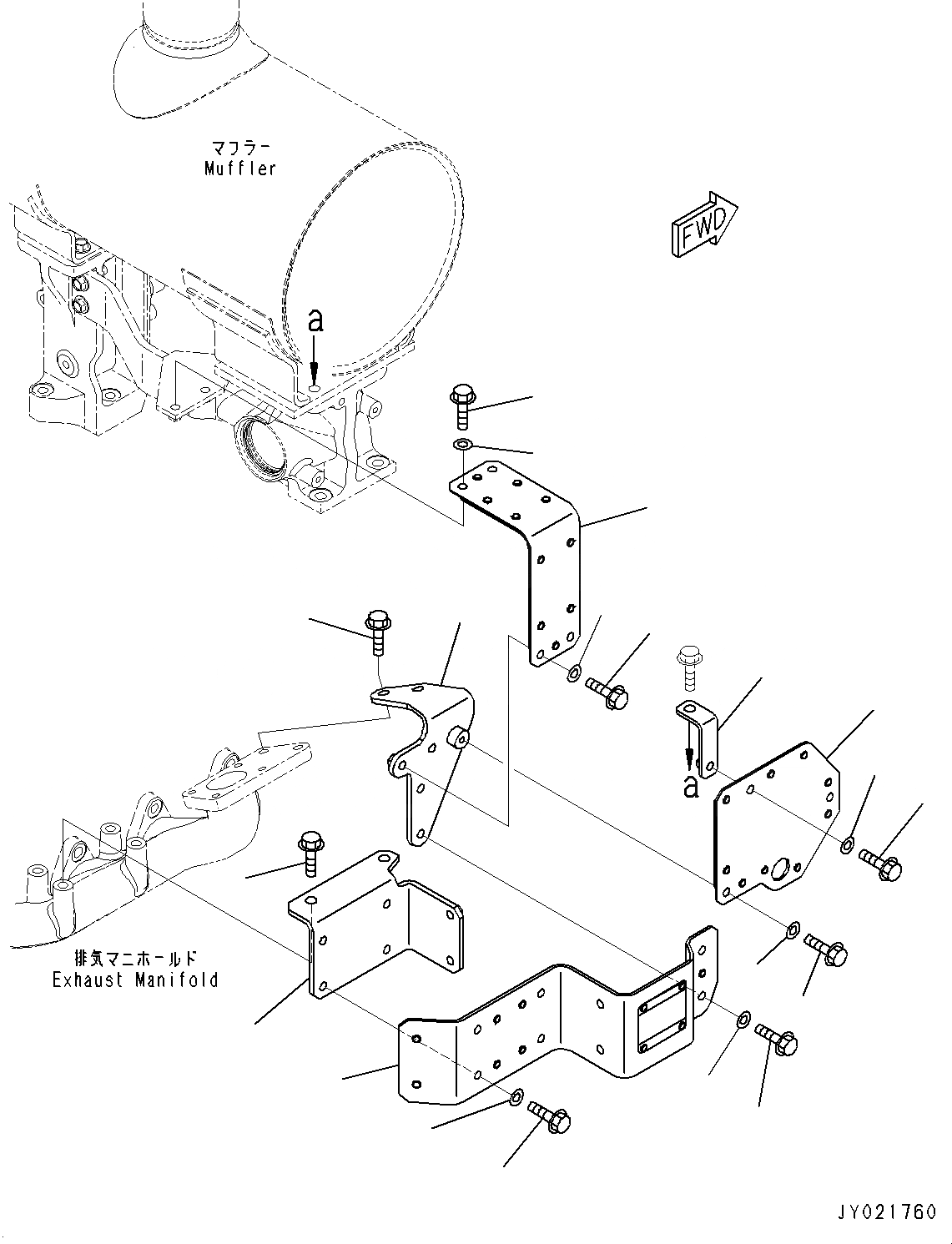 マフラー
Muffler

FWD

a

a

排気マニホールド
Exhaust Manifold

JY021760