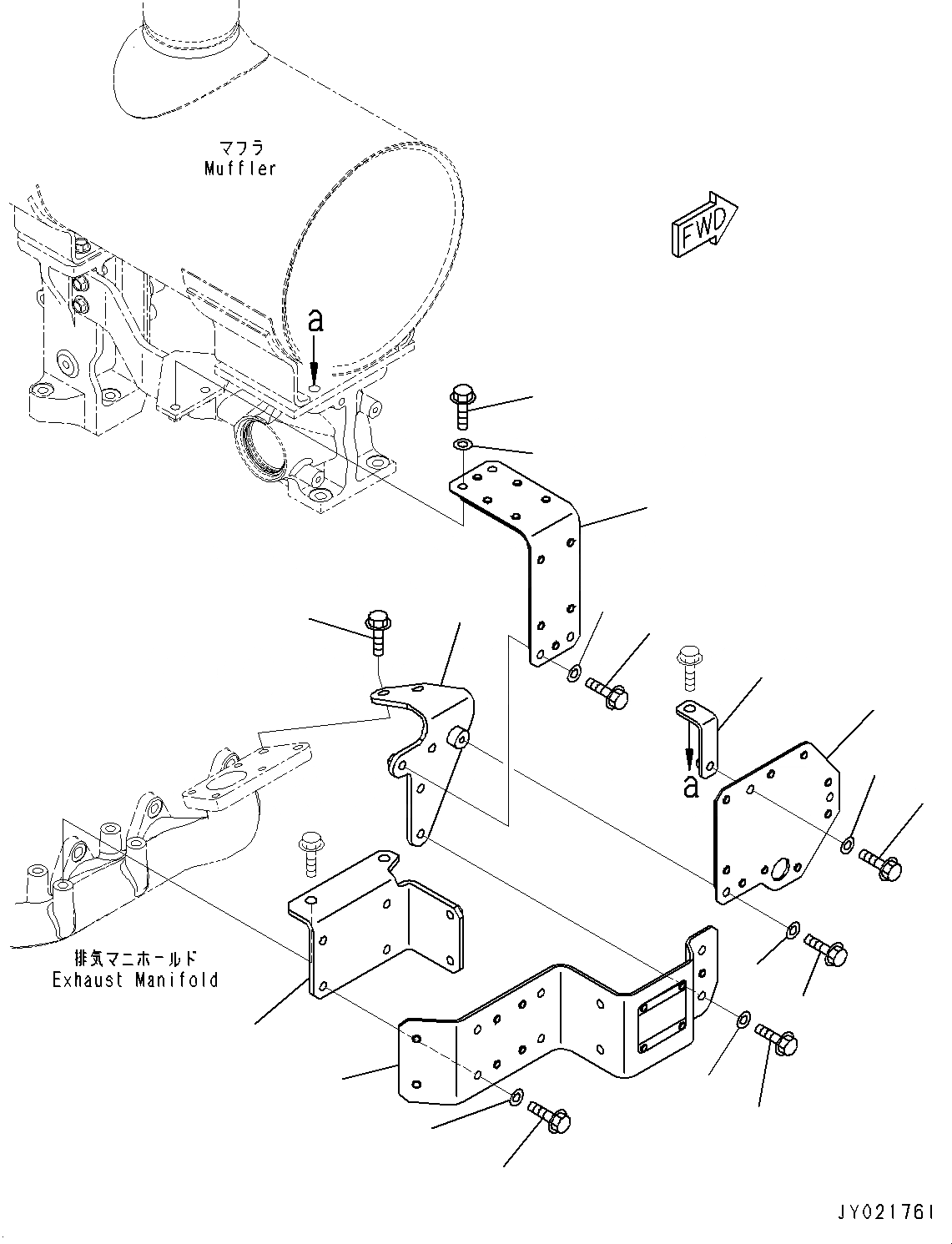 マフラ
Muffler

FWD

a

a

排気マニホールド
Exhaust Manifold

JY021761