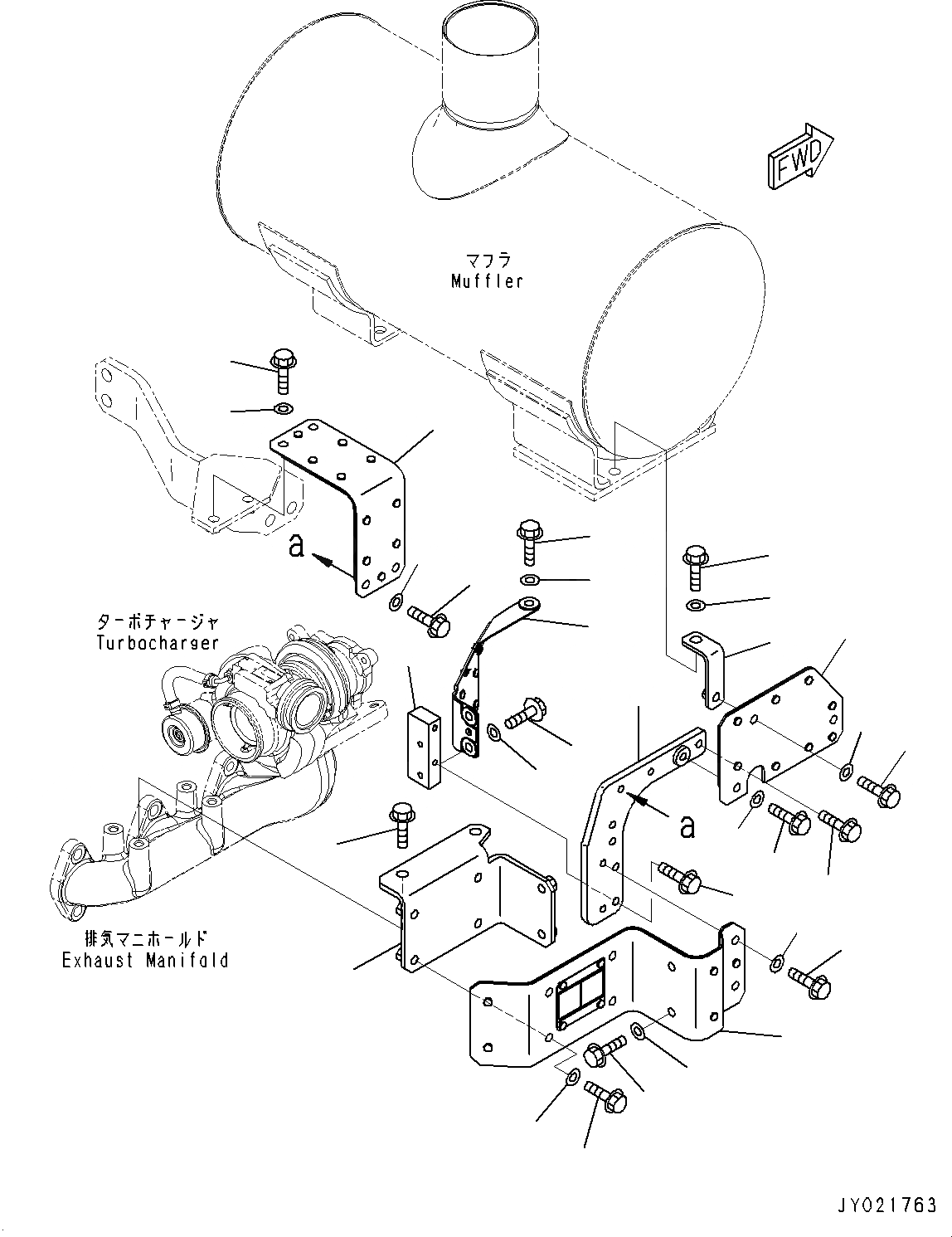 FWD

マフラ
Muffler

a

ターボチャージャ
Turbocharger

a

排気マニホールド
Exhaust Manifold

JY021763