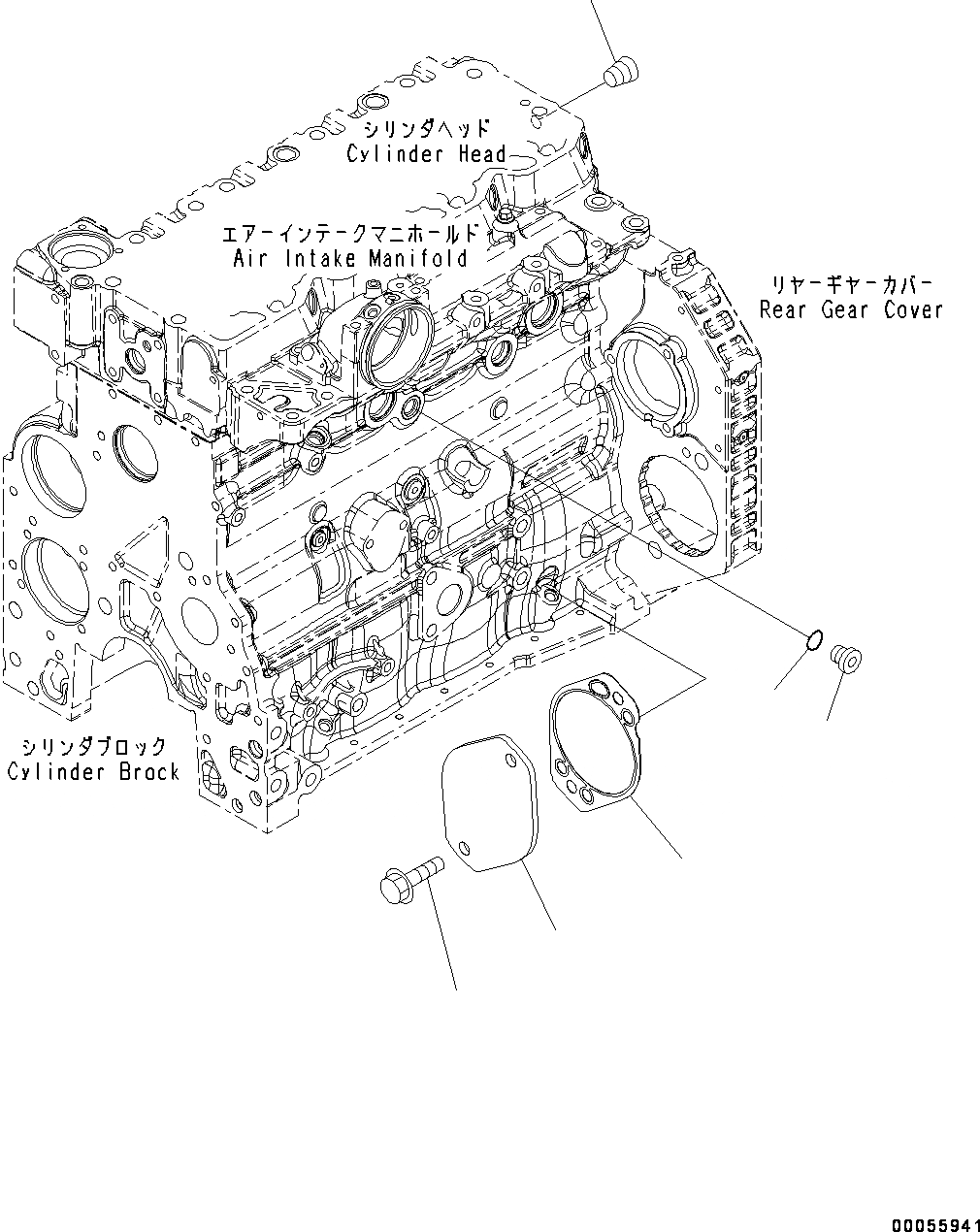 シリンダヘッド
Cylinder Head

エアーインテークマニホールド
Air Intake Manifold

リヤーギヤーカバー
Rear Gear Cover

シリンダブロック
Cylinder Brock

00055941