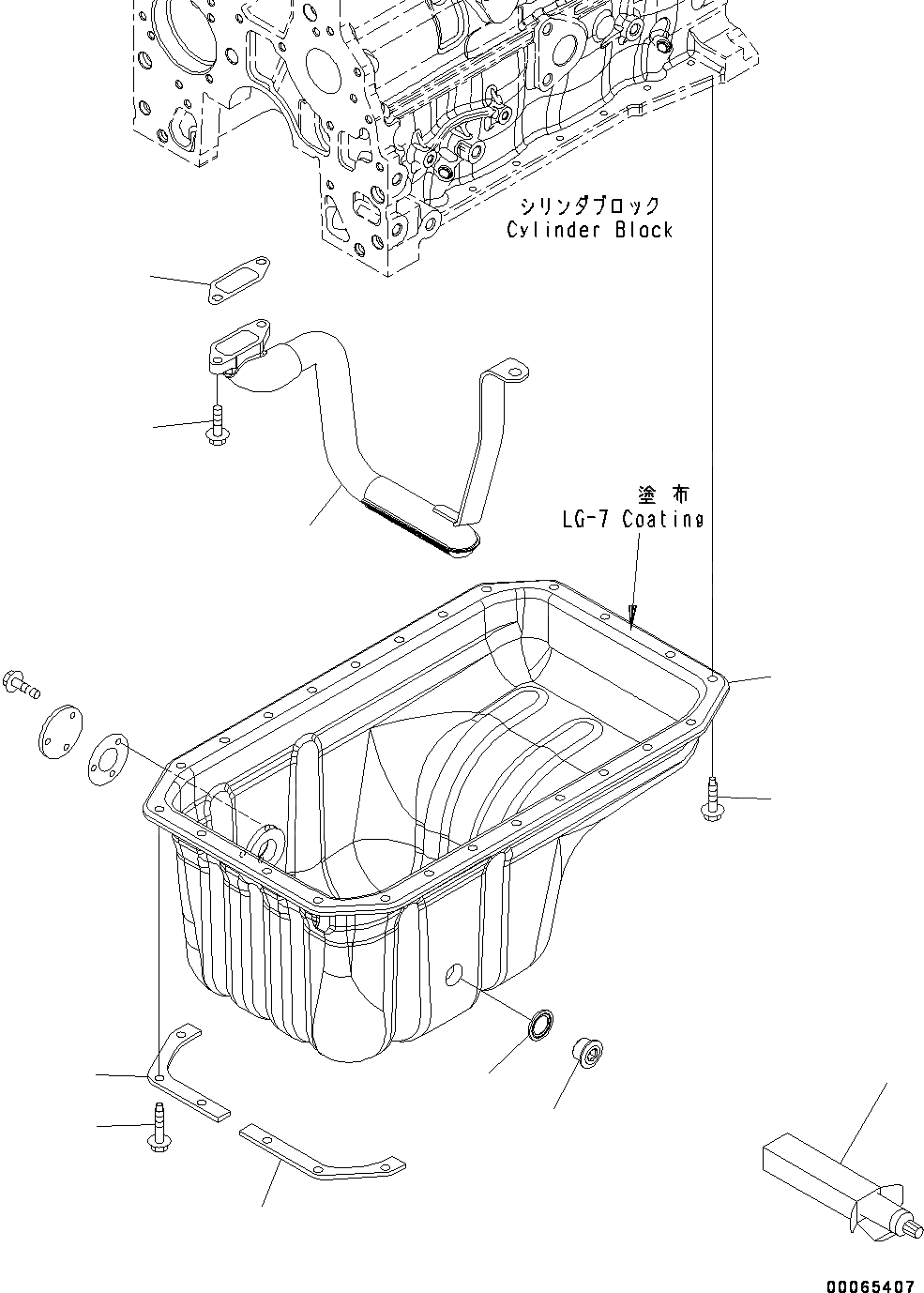 シリンダブロック
Cylinder Block

塗 布
LG-7 Coating

00065407