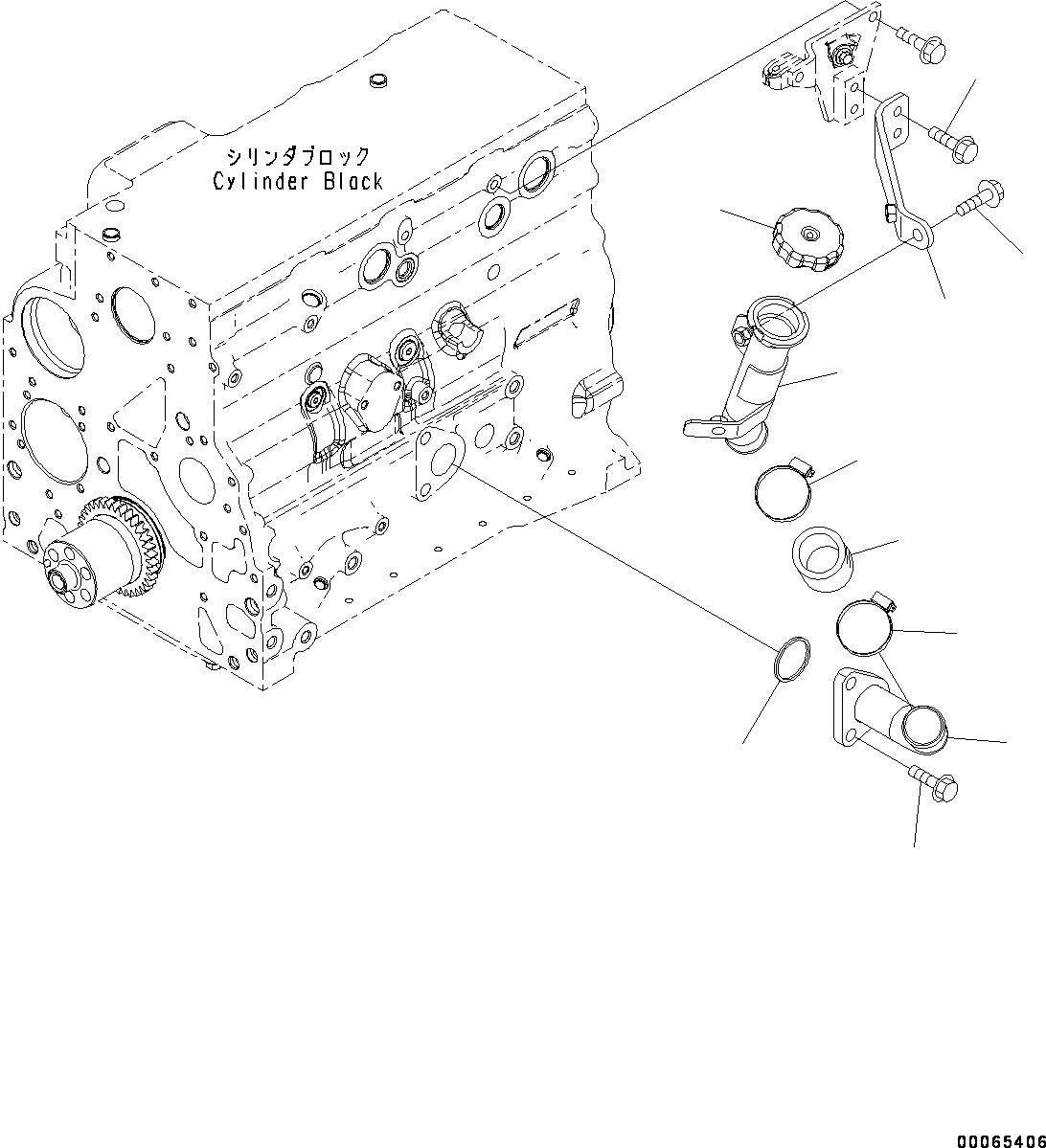 シリンダブロック
Cylinder Black

00065406