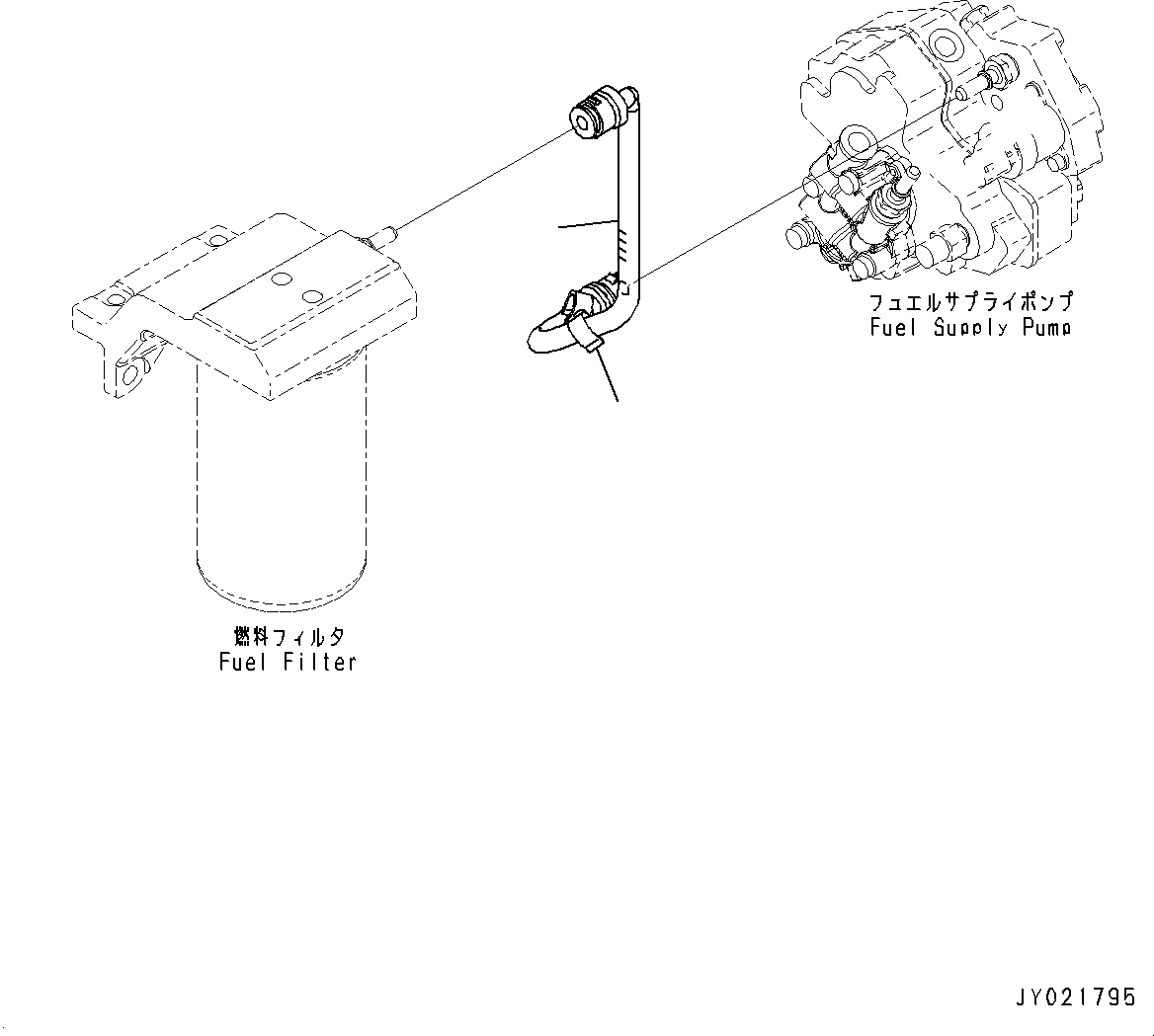 フュエルサプライポンプ
Fuel Supply Pump

燃料フィルタ
Fuel Filter

JY021795