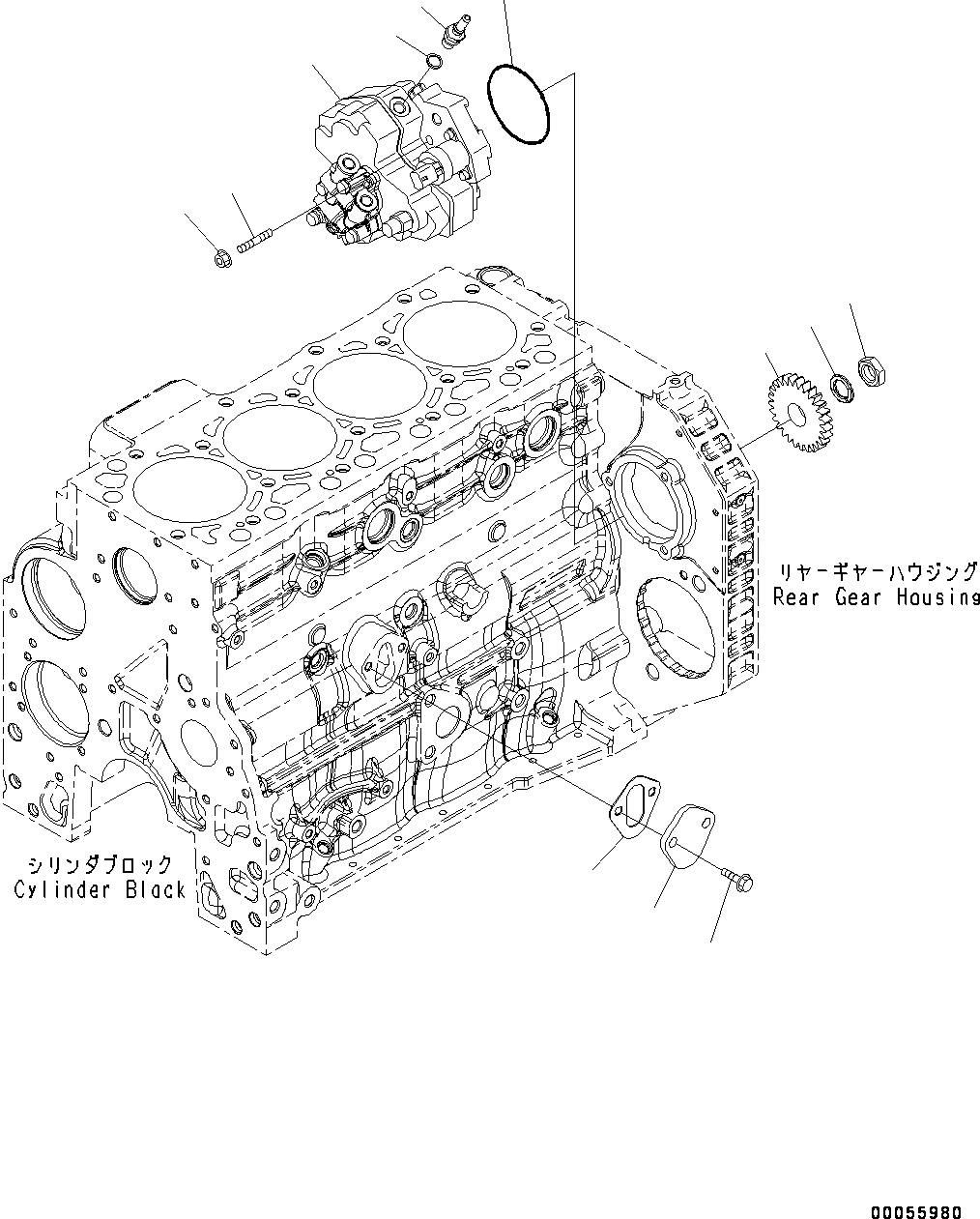 リヤーギヤーハウジング
Rear Gear Housing

シリンダブロック
Cylinder Black

00055980