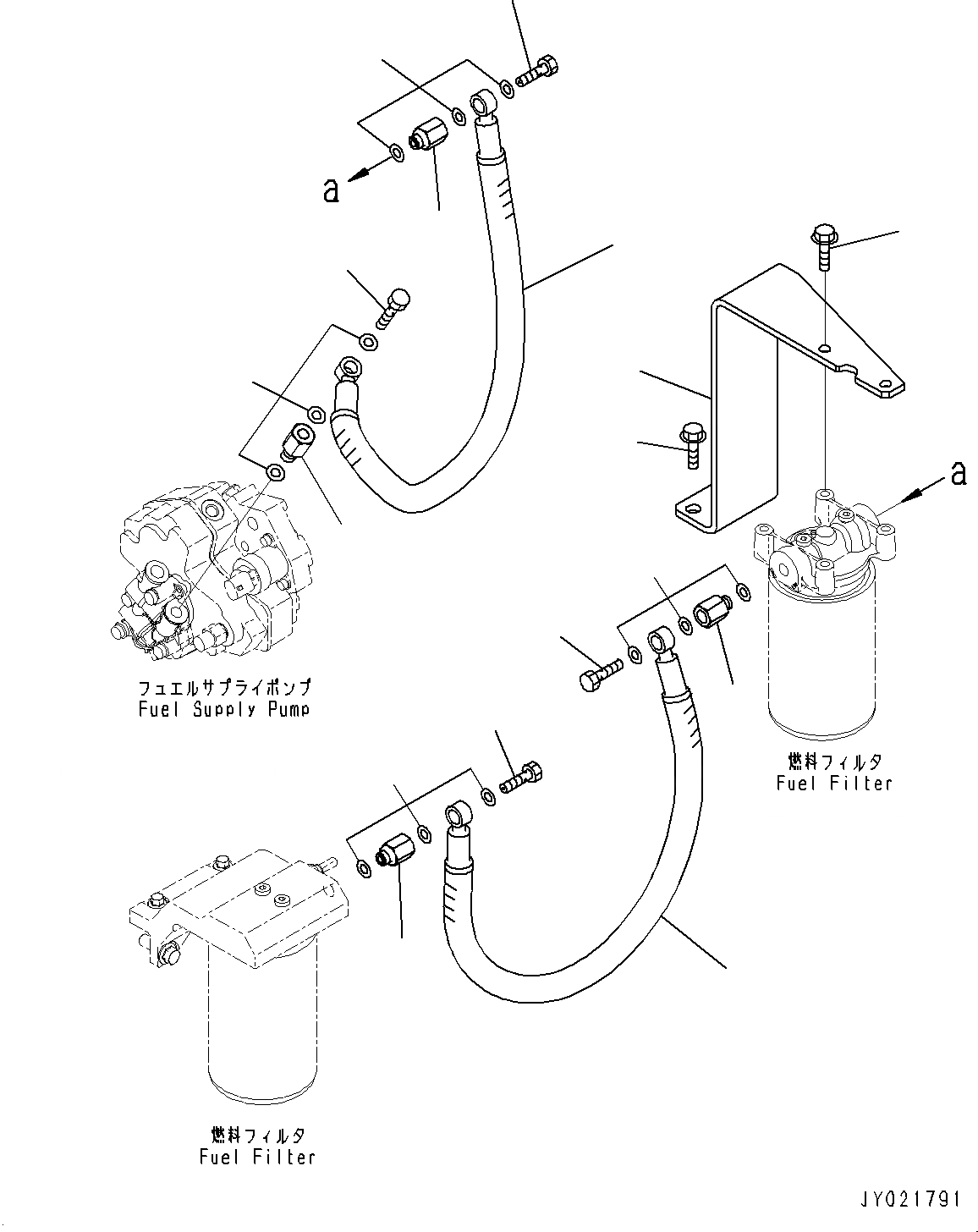 a

a

フュエルサプライポンプ
Fuel Supply Pump

燃料フィルタ
Fuel Filter

燃料フィルタ
Fuel Filter

JY021791