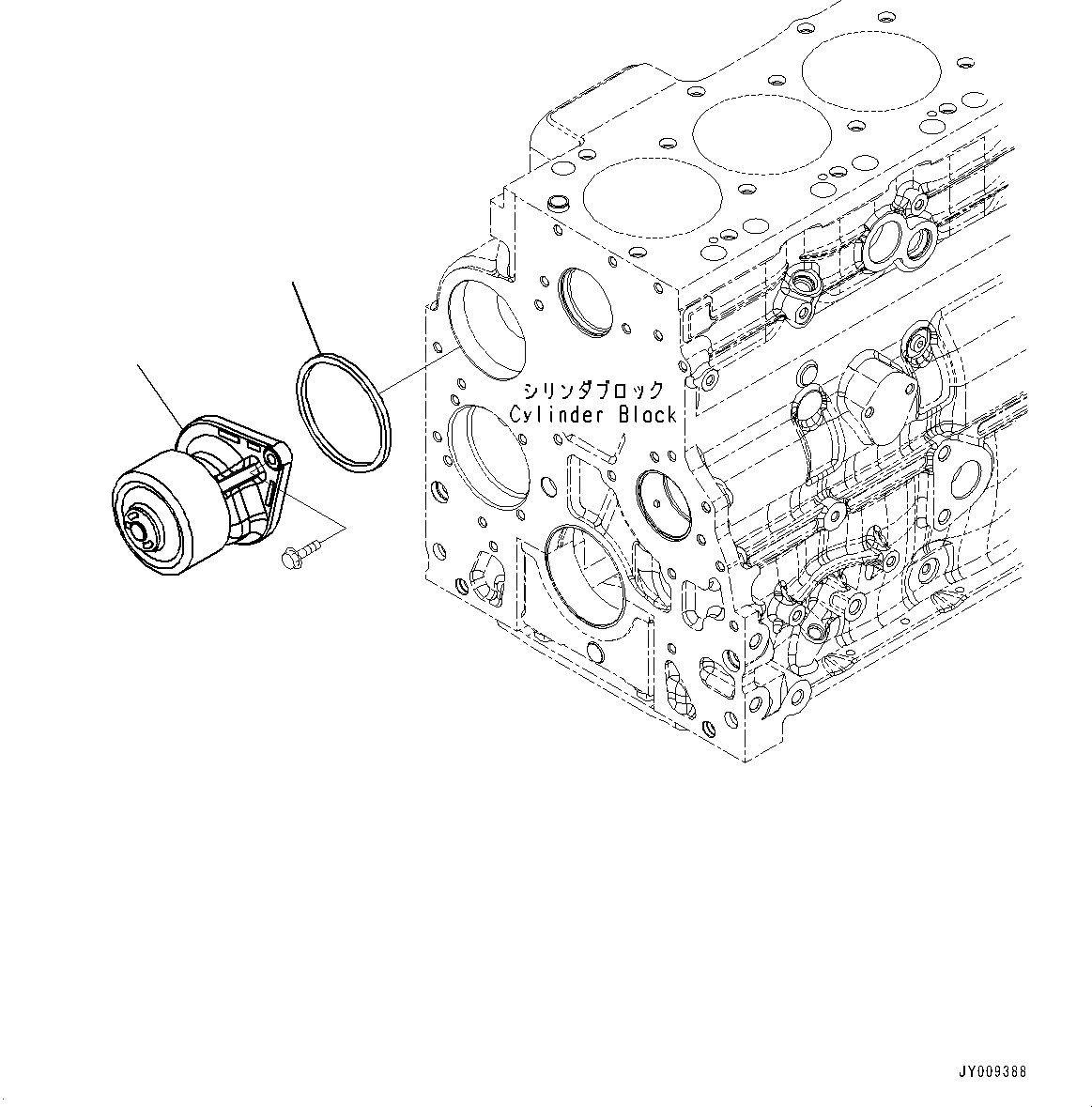 シリンダブロック
Cylinder Block

JY009388