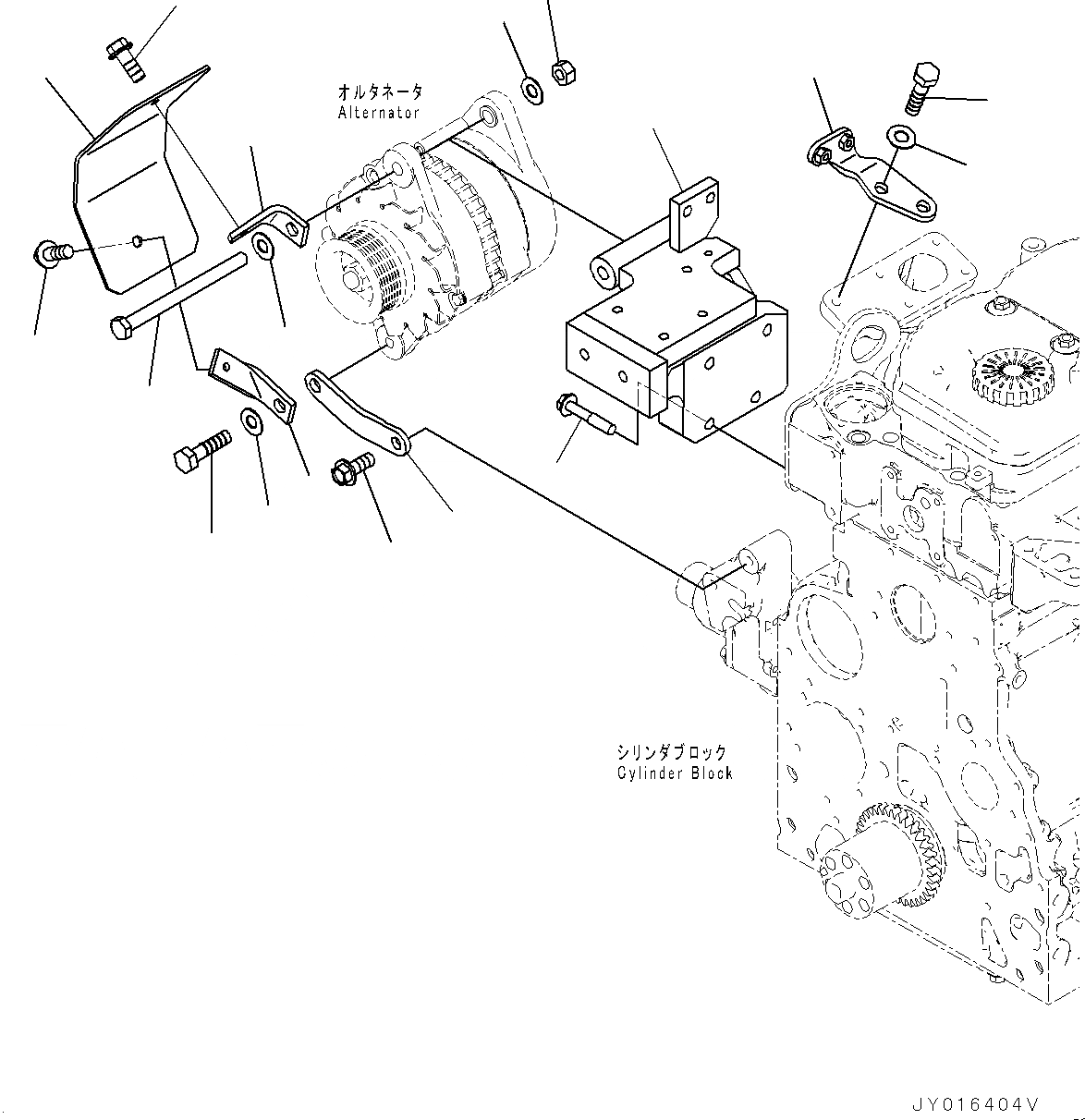 オルタネータ
Alternator

シリンダブロック
Cylinder Block

JY016404V