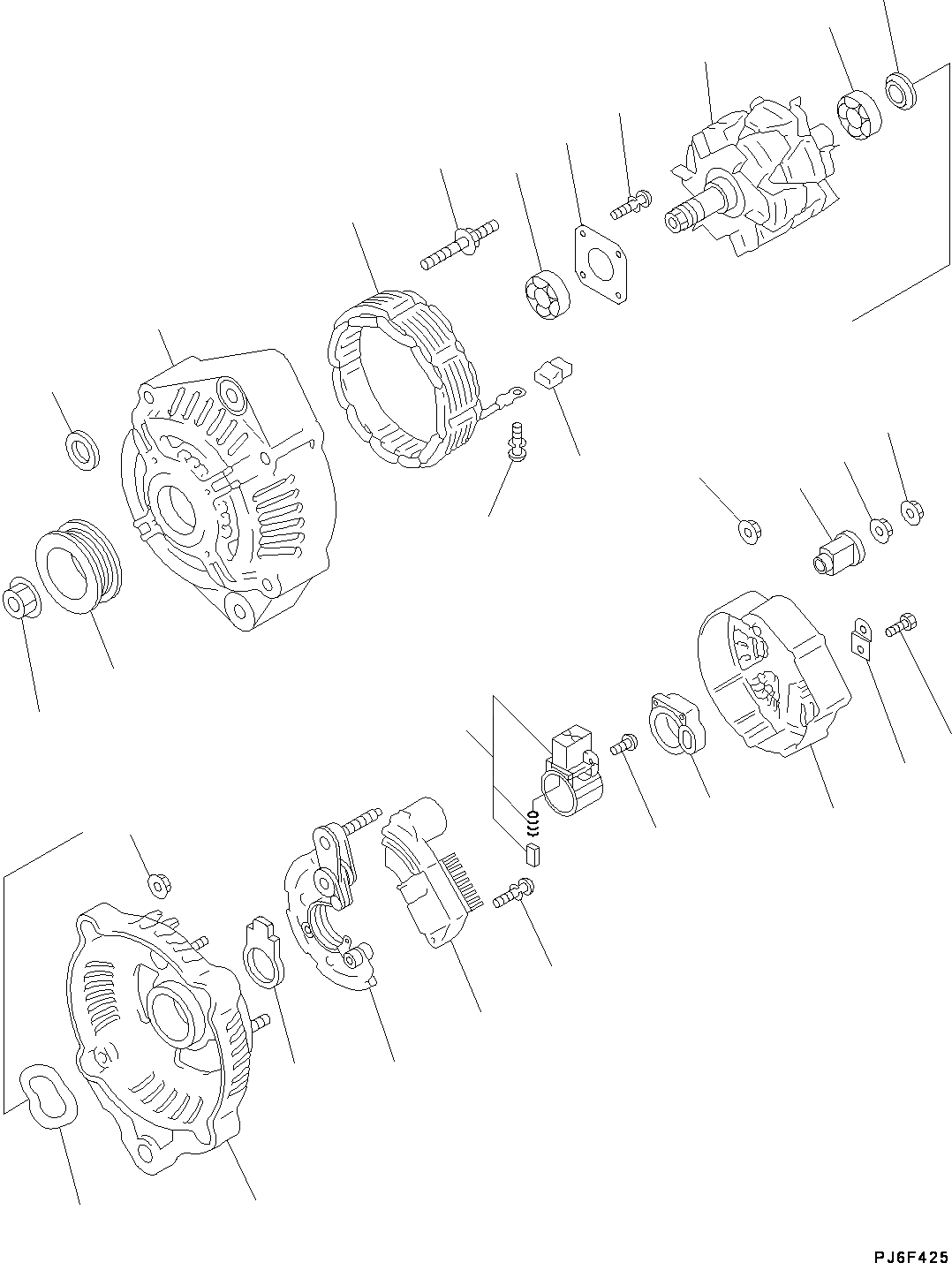 PJ6F425