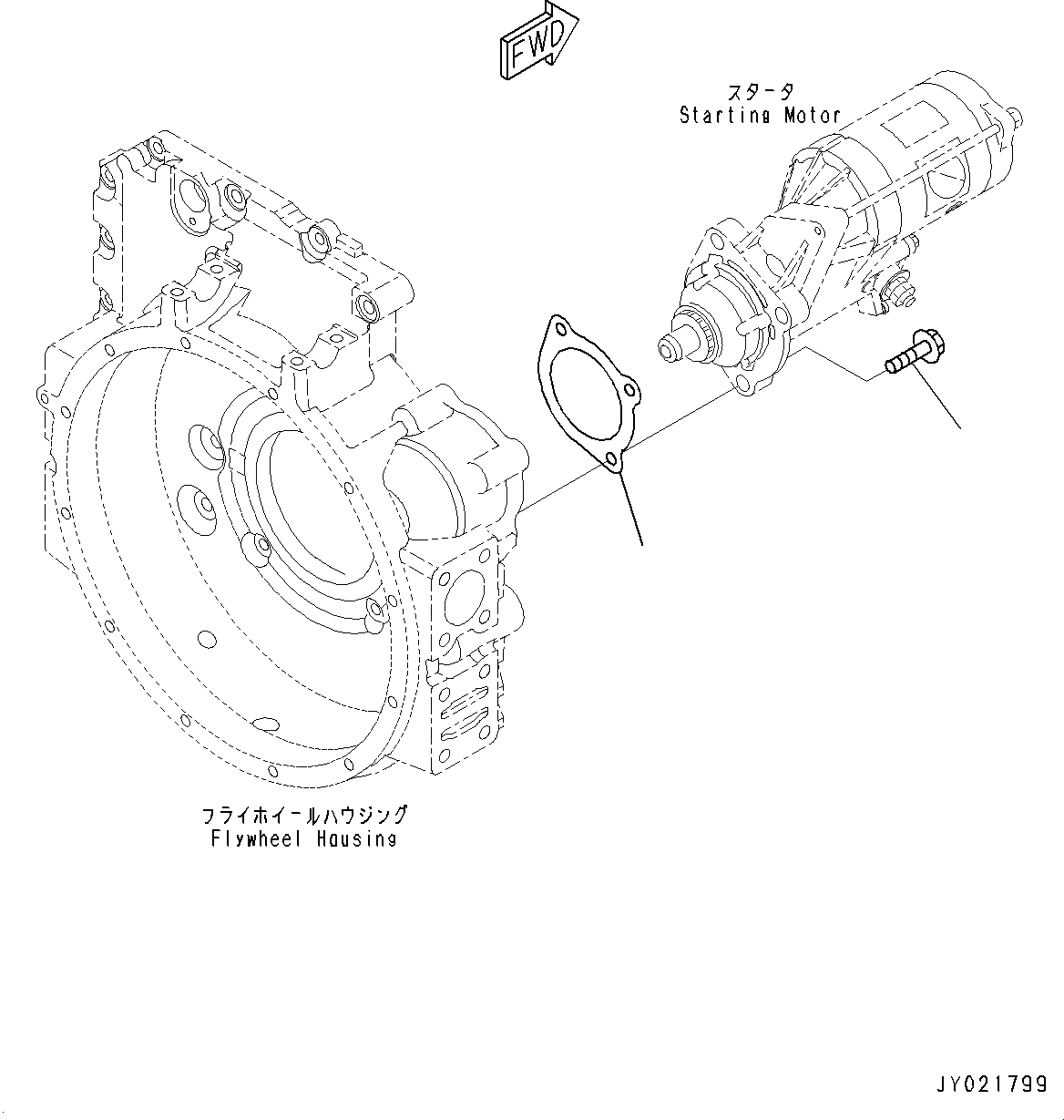 FWD

スタータ
Starting Motor

フライホイールハウジング
Flywheel Housing

JY021799