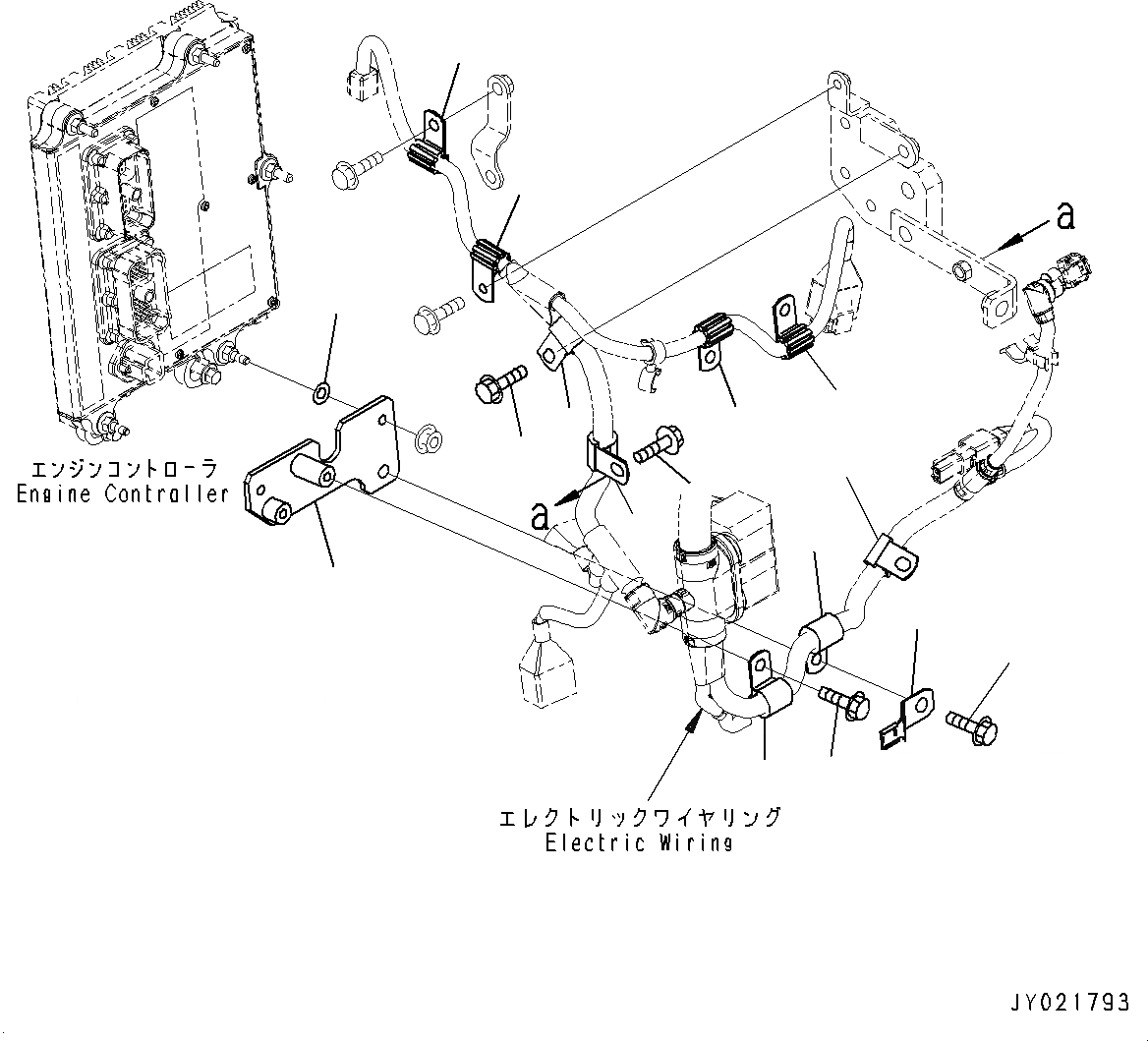 a

エンジンコントローラ
Engine Controller

a

エレクトリックワイヤリング
Electric Wiring

JY021793