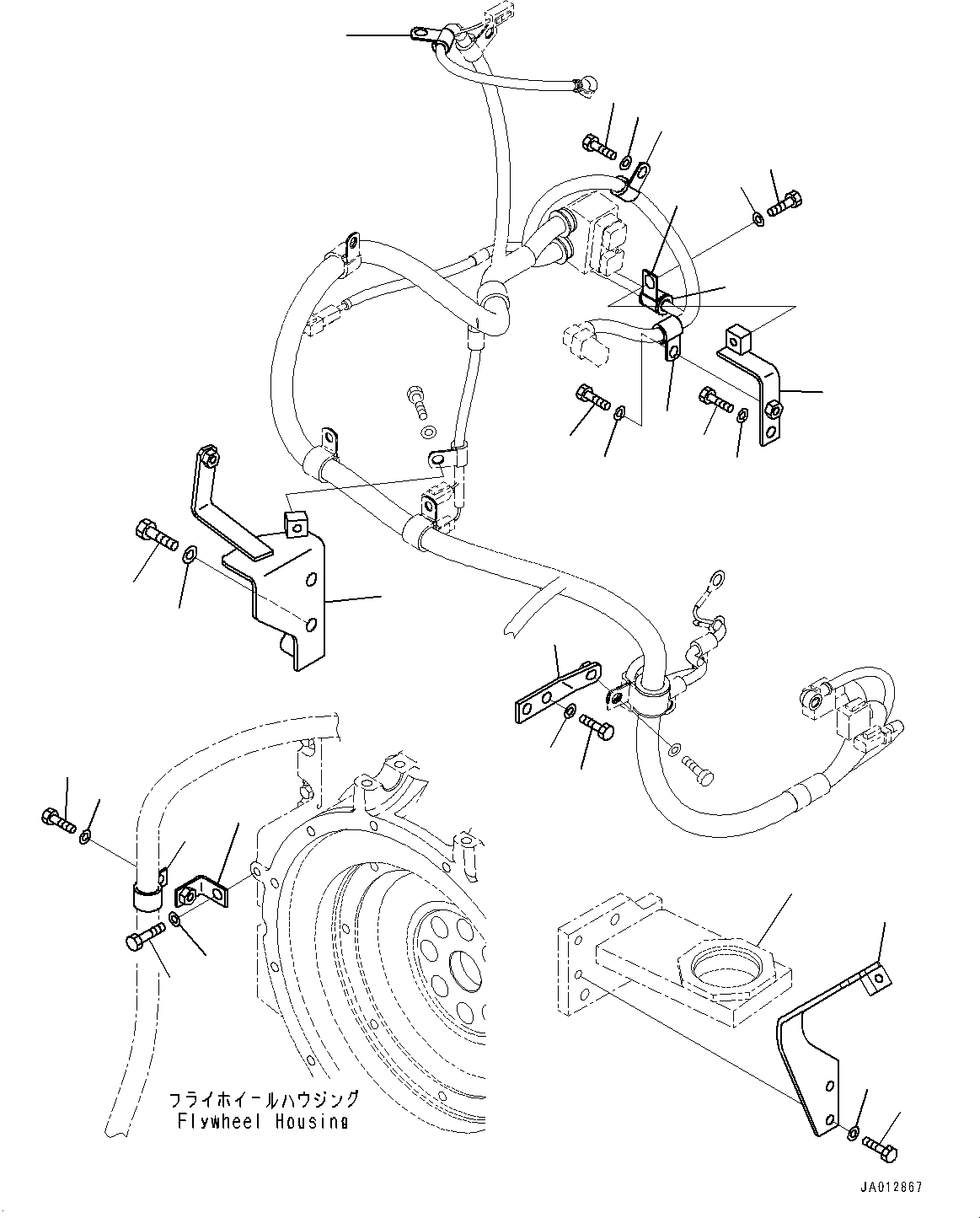 フライホイールハウジング
Flywheel Housing

JA012867